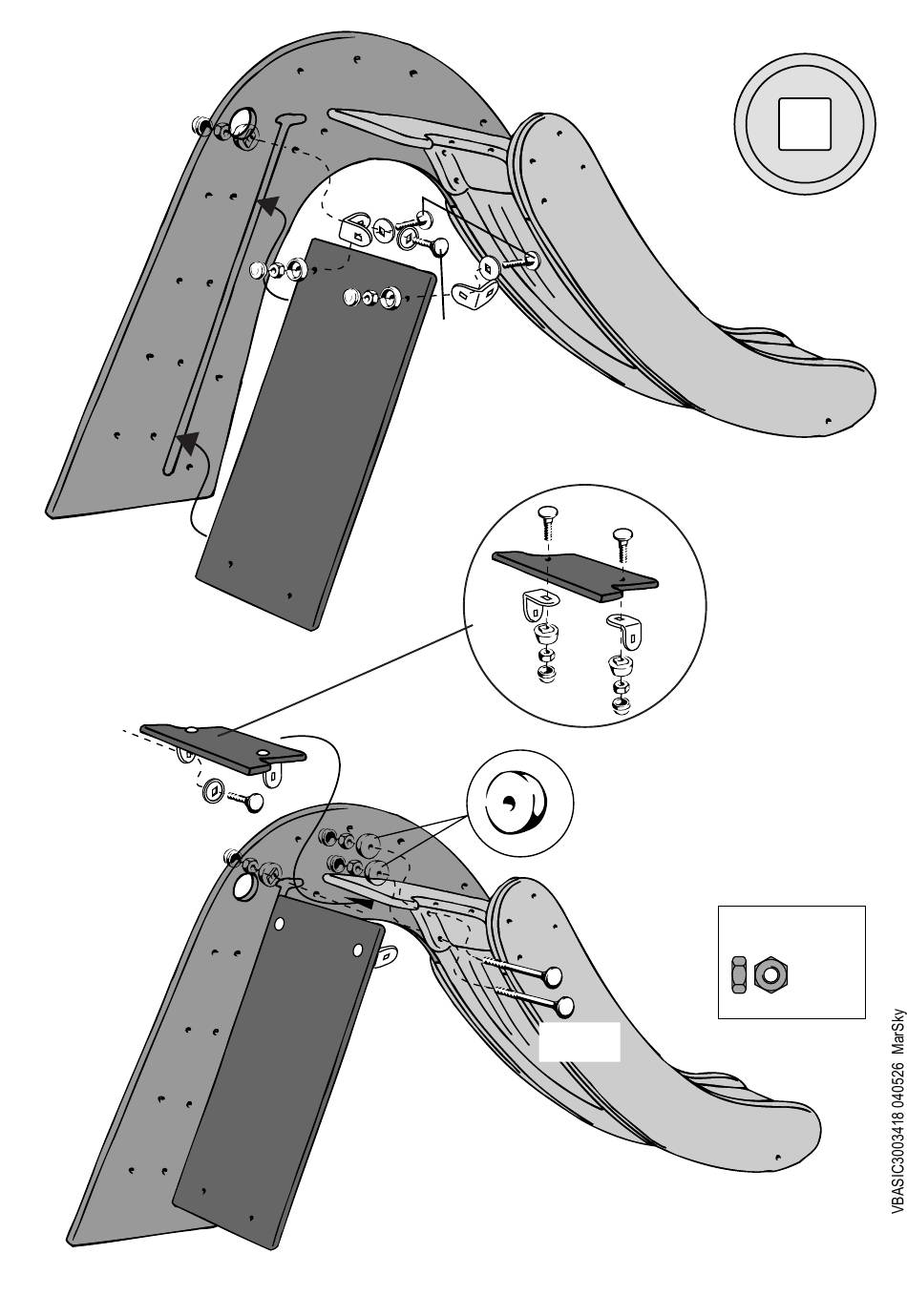 VBASIC3003418 040526 MarSky