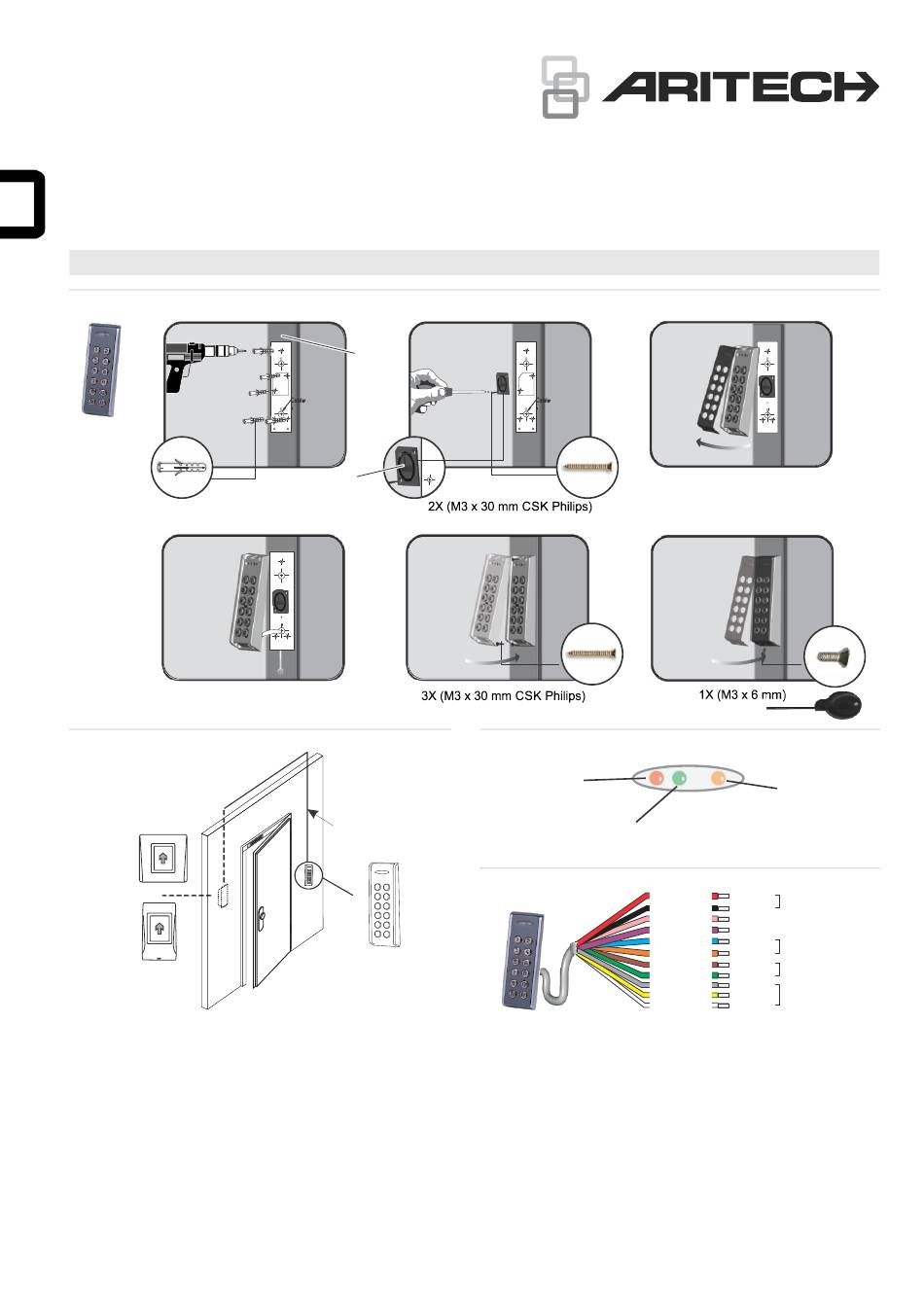 ARITECH

2X (M3 x 30 mm CSK Philips)

3X (M3 x 30 mm CSK Philips)

1X (M3 x 6 mm)