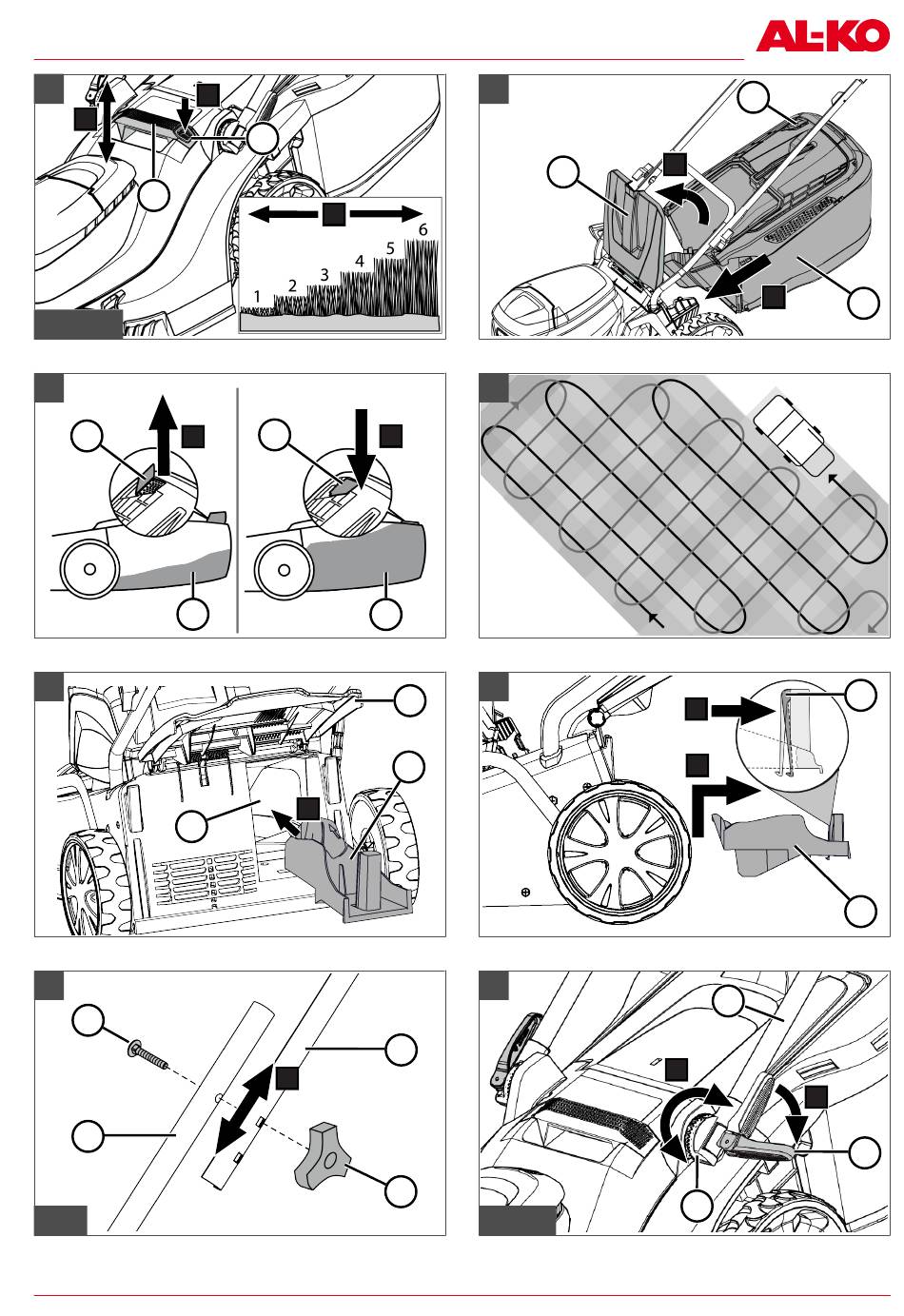 AL-KO

1
2
3
4
5
6