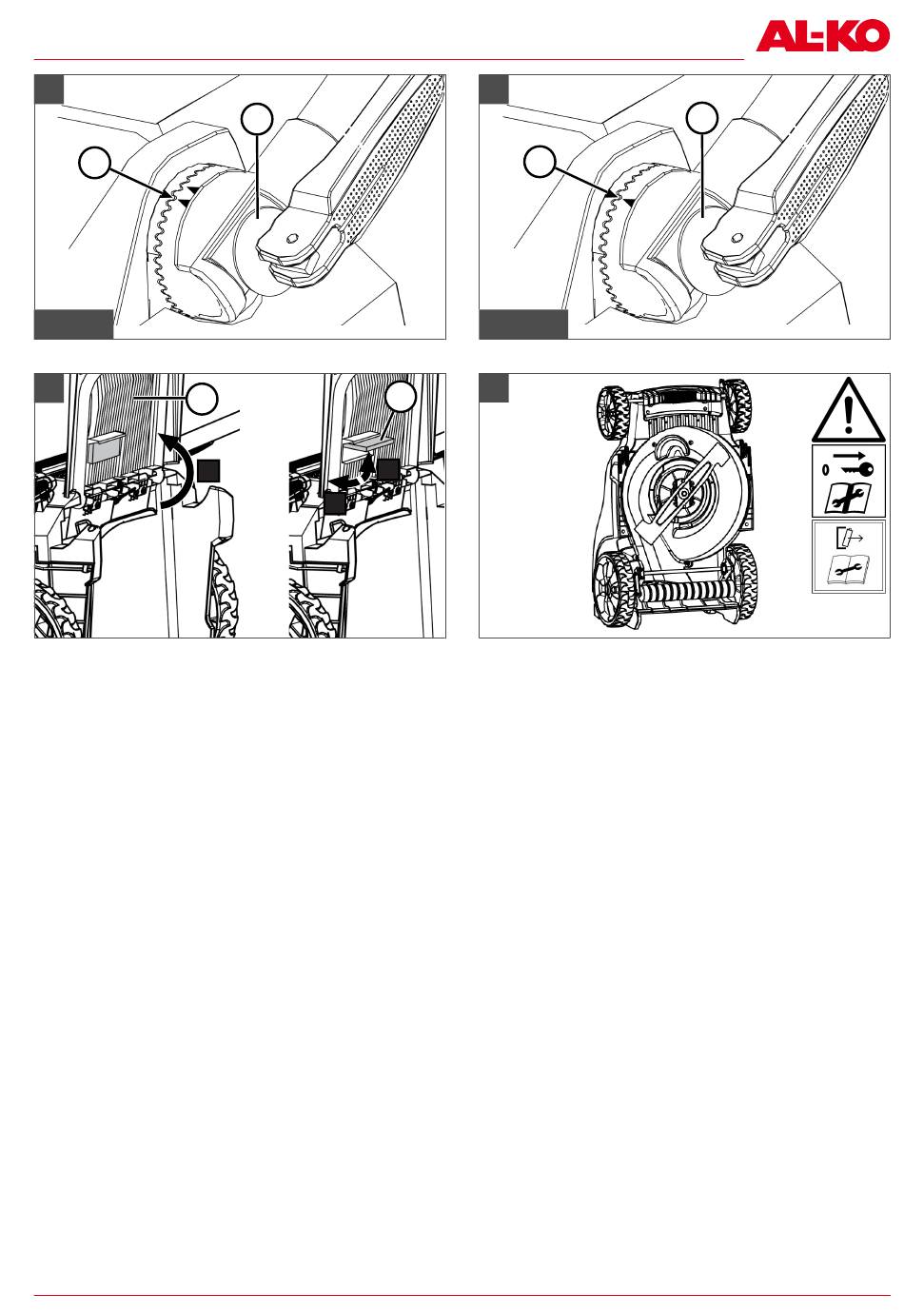 AL-KO

0