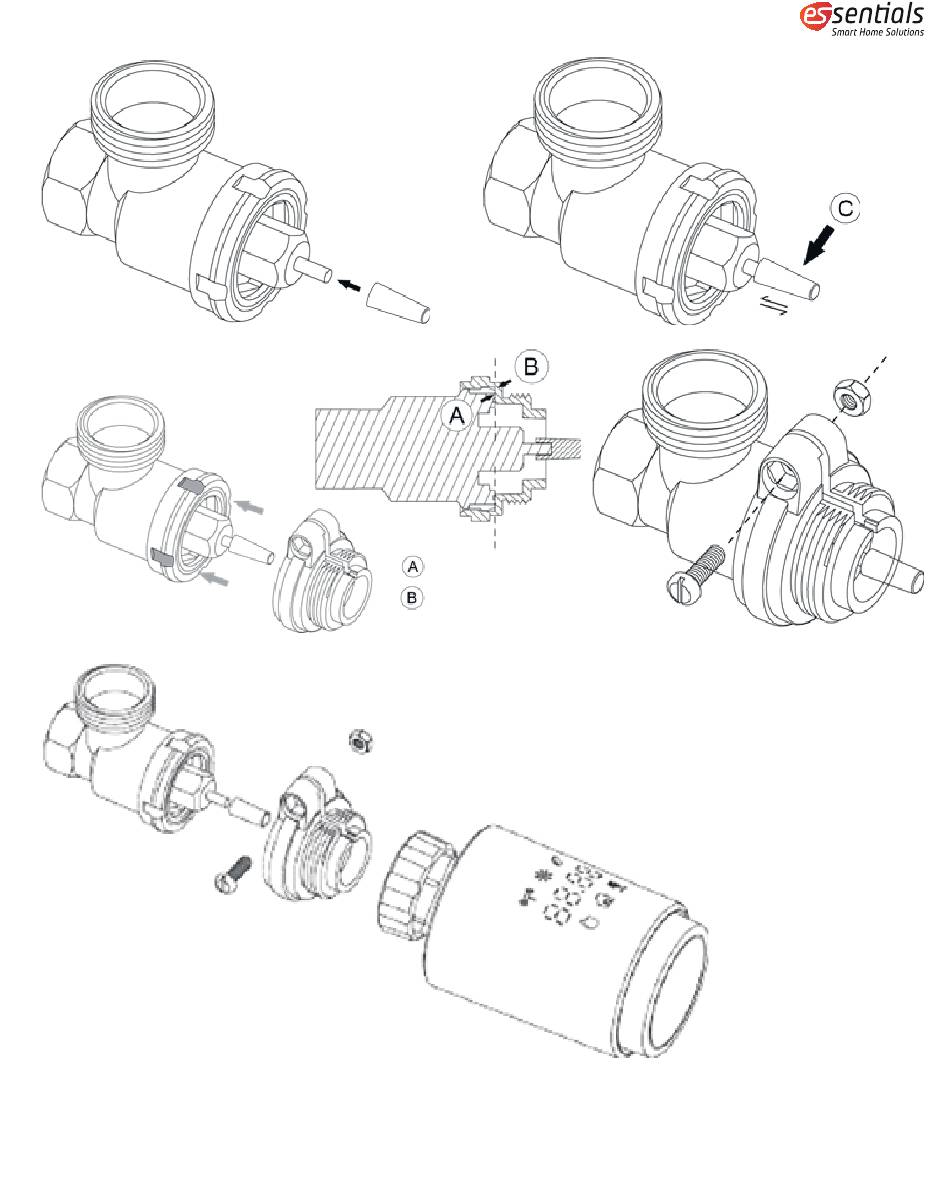 essentials
Smart Home Solutions

C

B

A

A

B