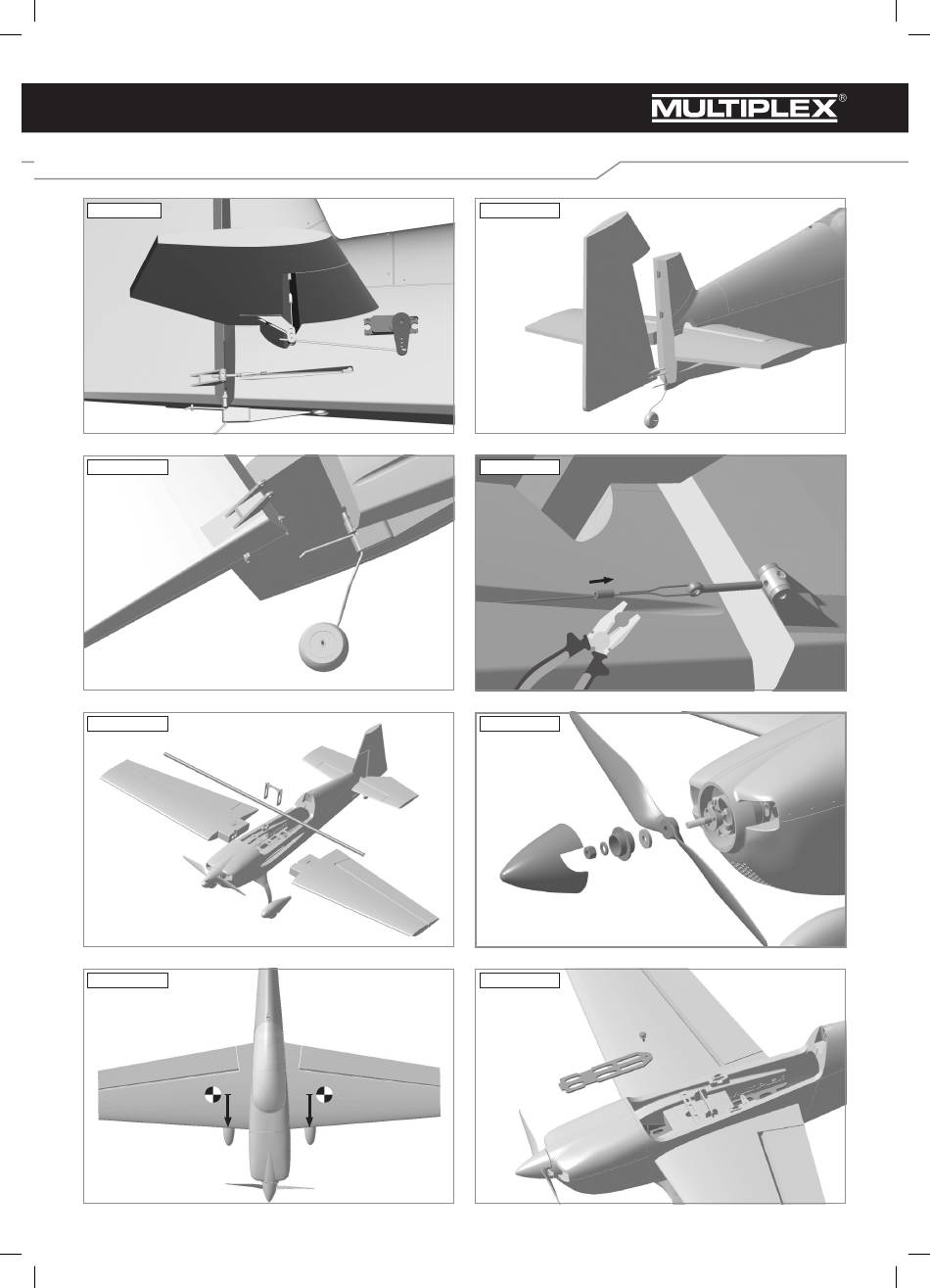 MULTIPLEX®