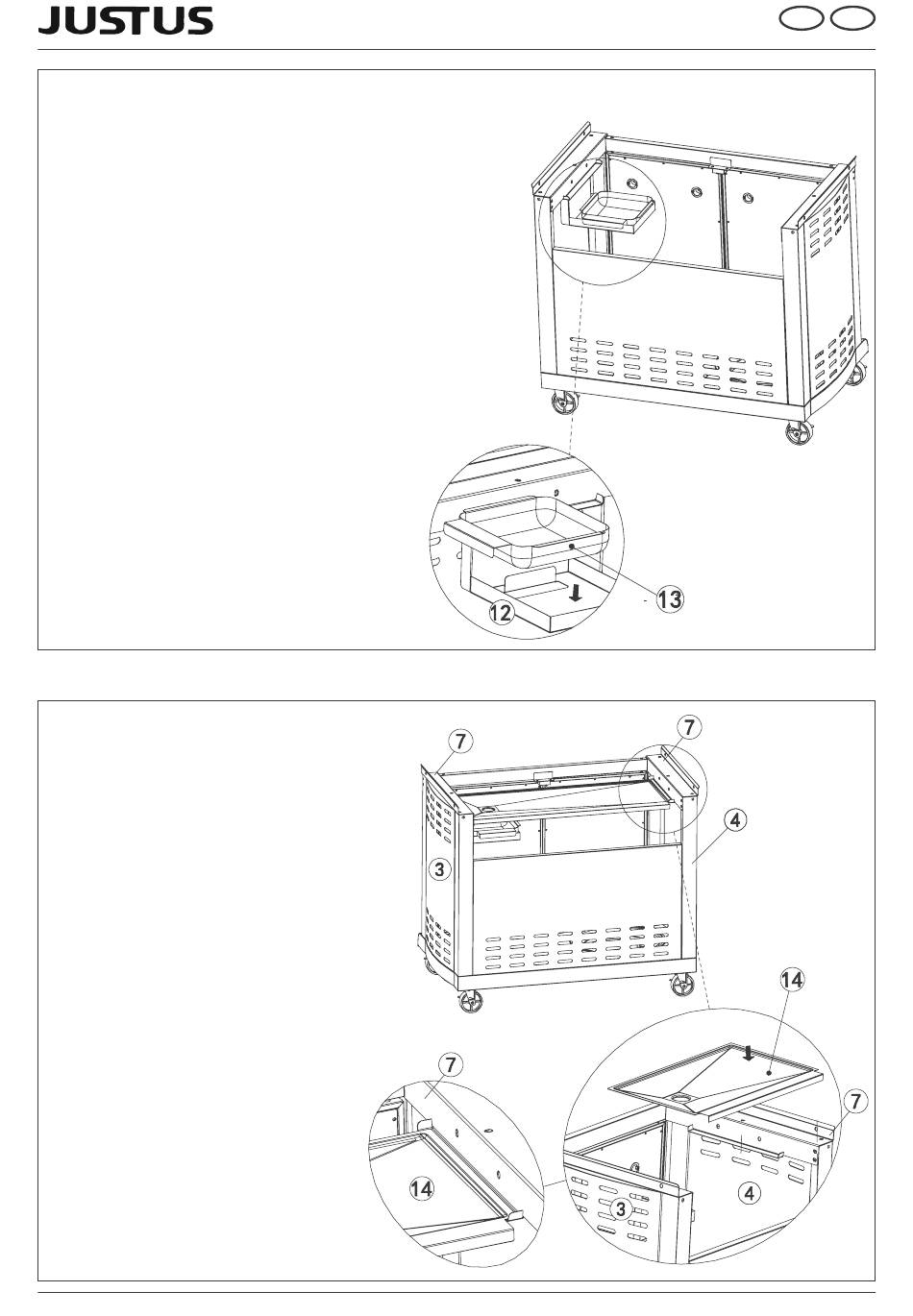 JUSTUS

12
13

7
7
4
3
14
7
7
14
3
4