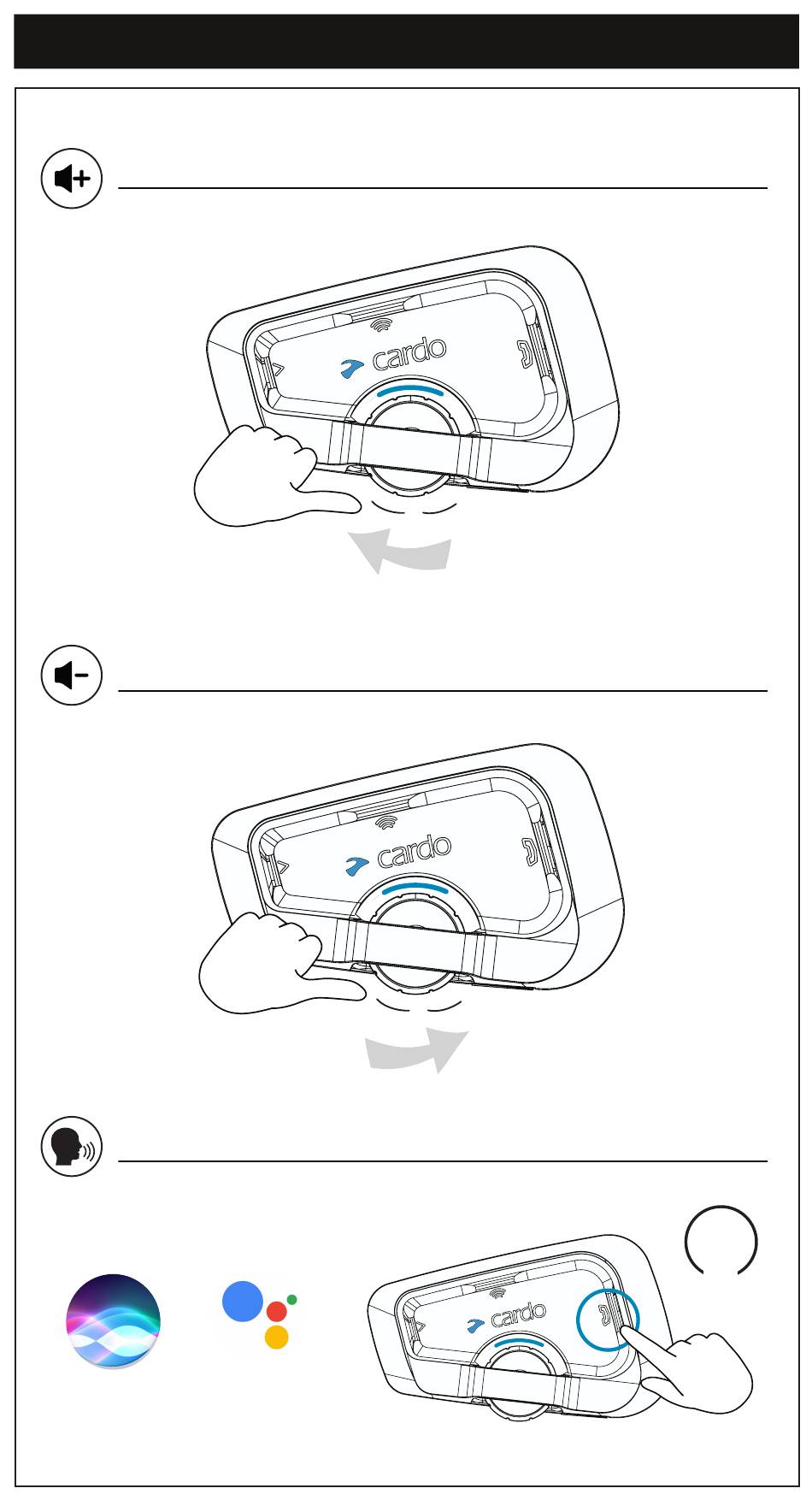 cardo

cardo

cardo