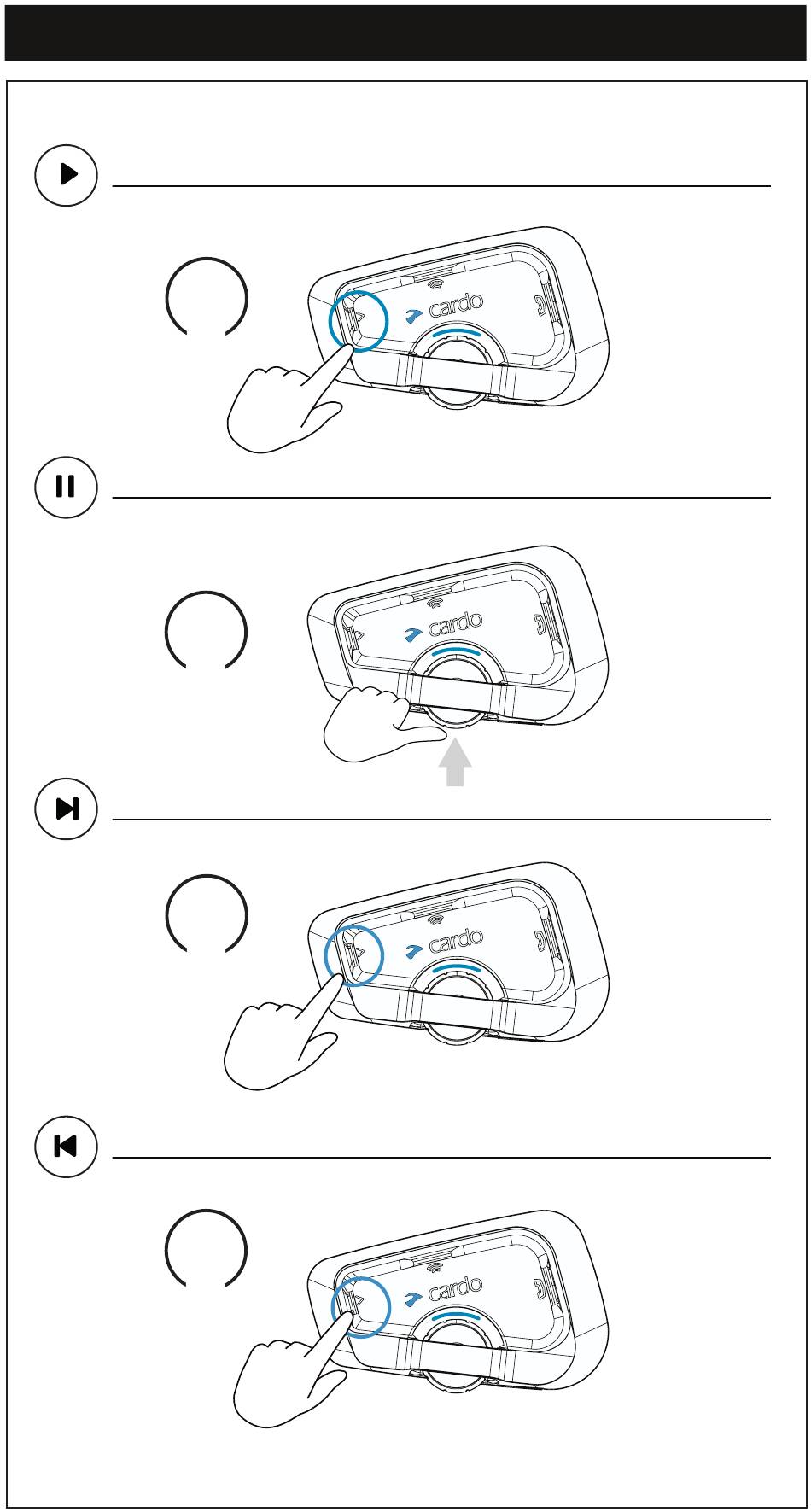 cardo

cardo

cardo

cardo