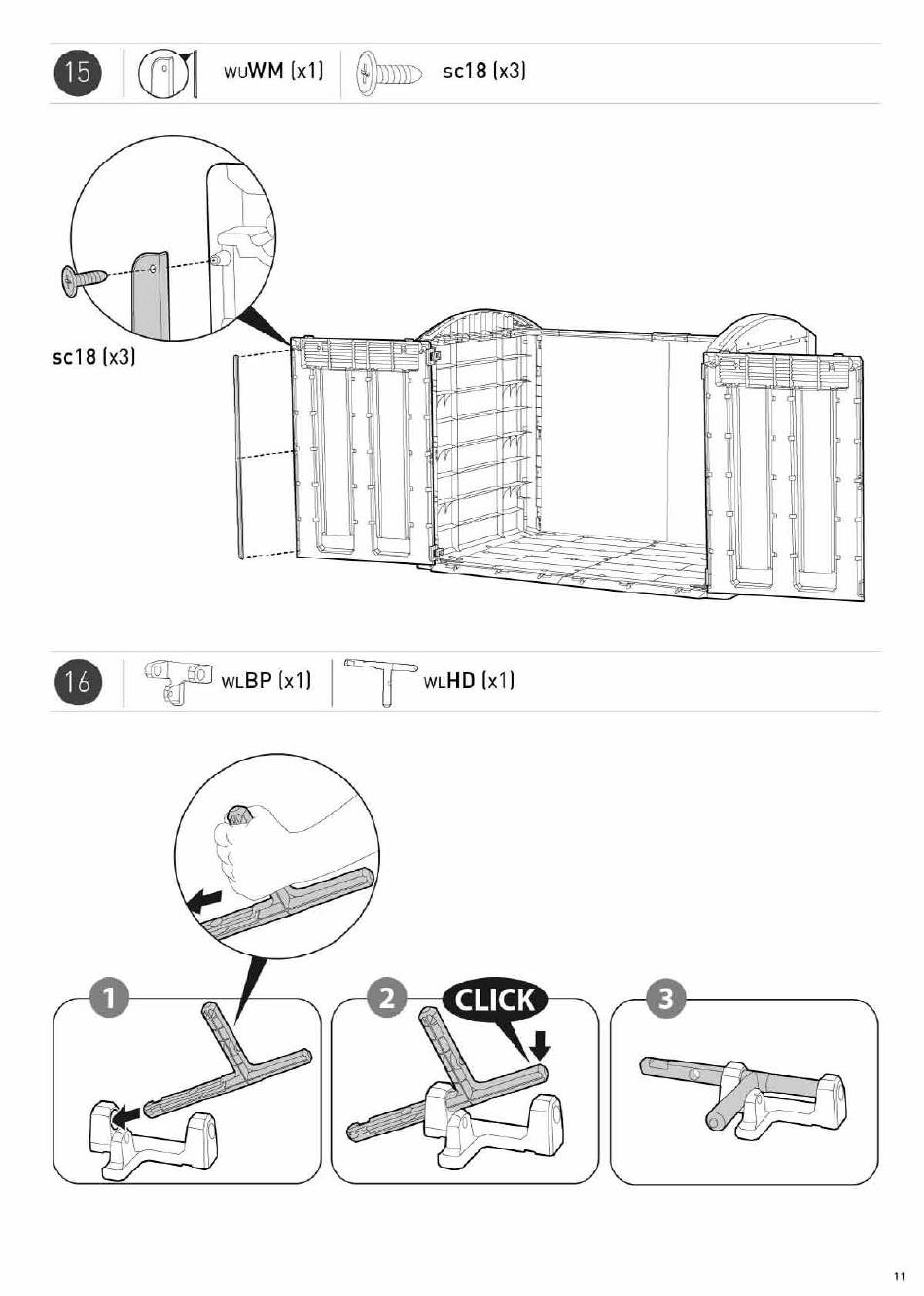 15

WUWM (x1)

sc18 (x3)

sc18 (x3)

16

WLBP (x1)

WLHD (x1)

1

2

CLICK

3

11