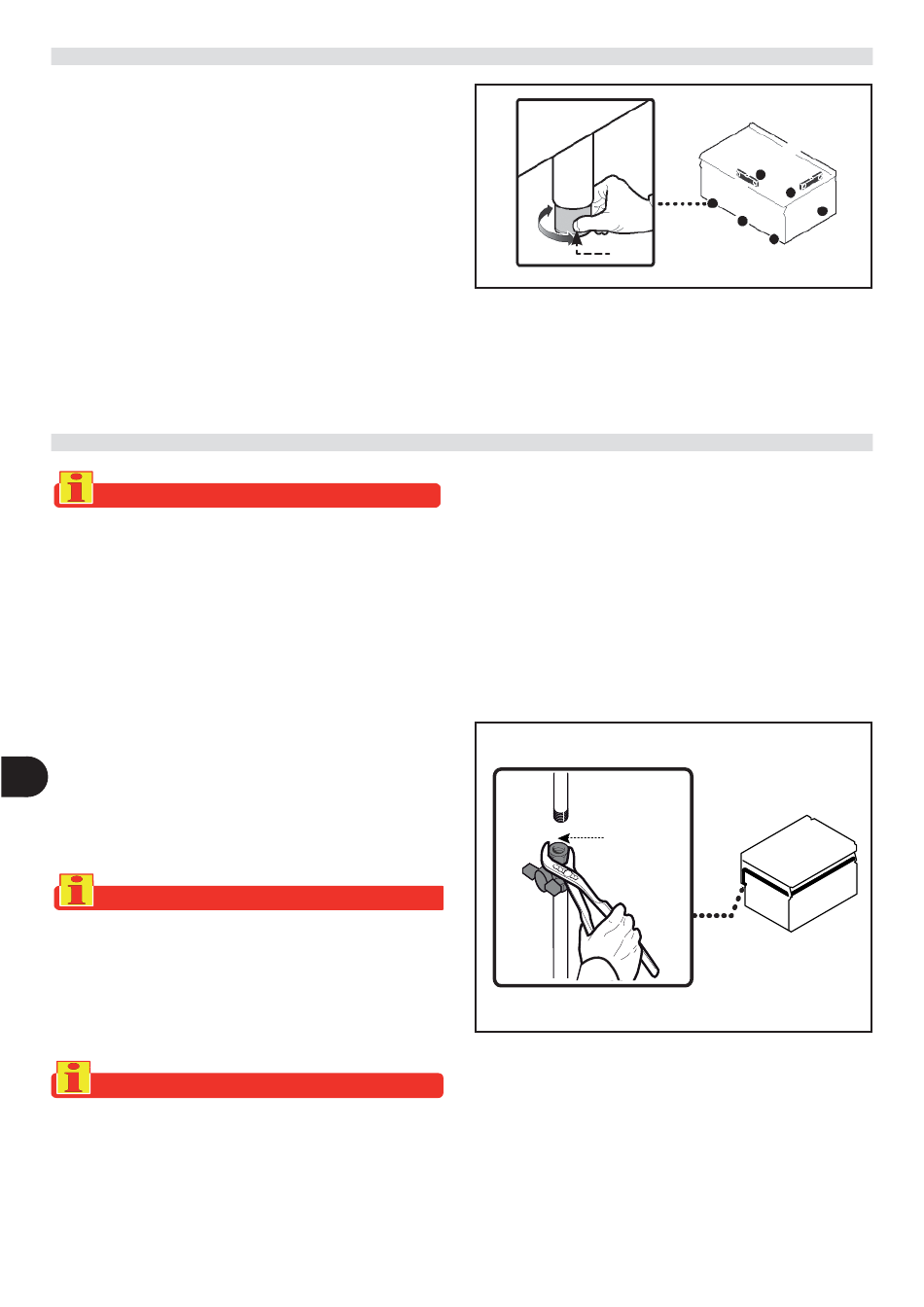 i

i

i