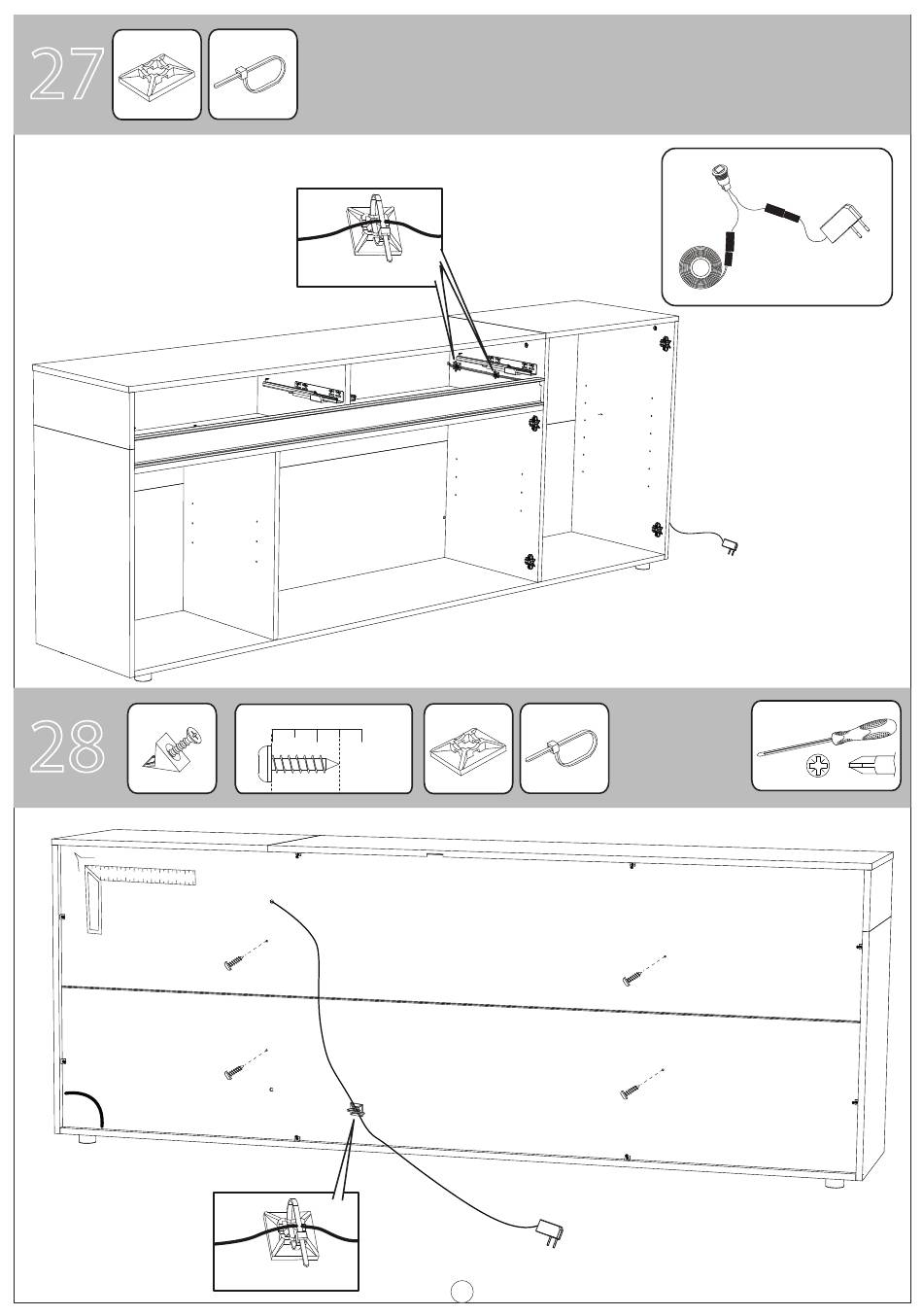 27

28