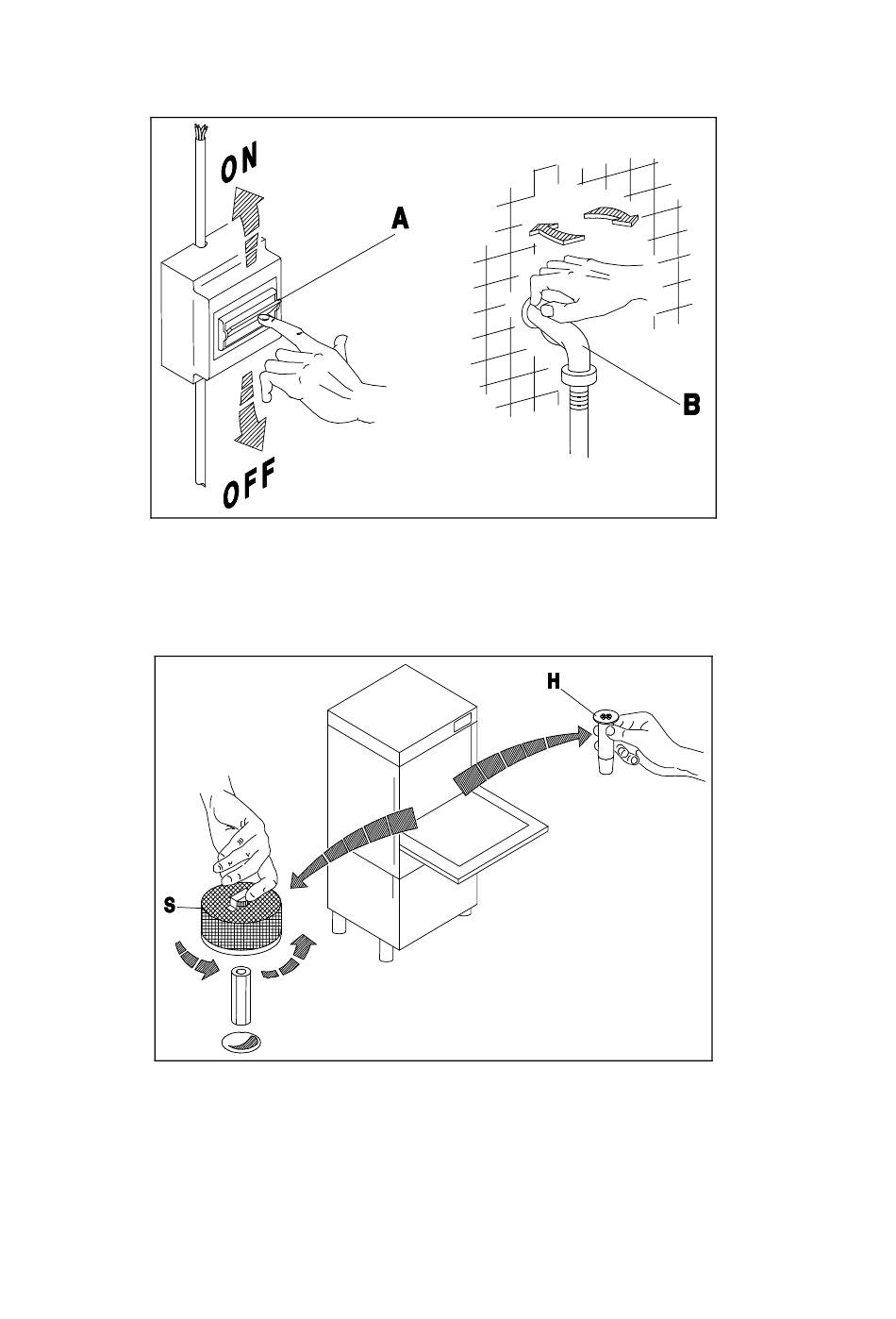 ON
A
B
OFF

H
S