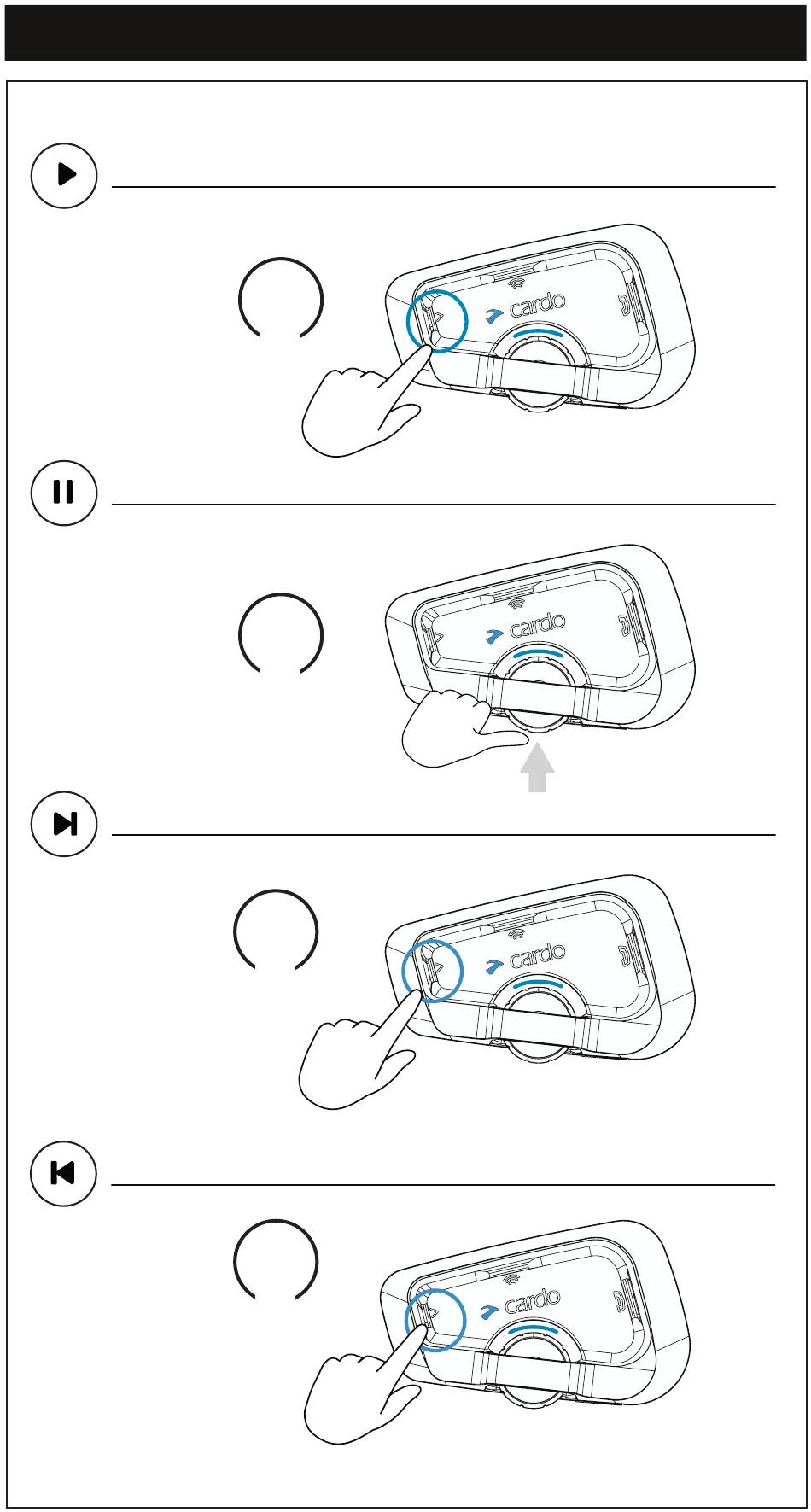 cardo

cardo

cardo

cardo