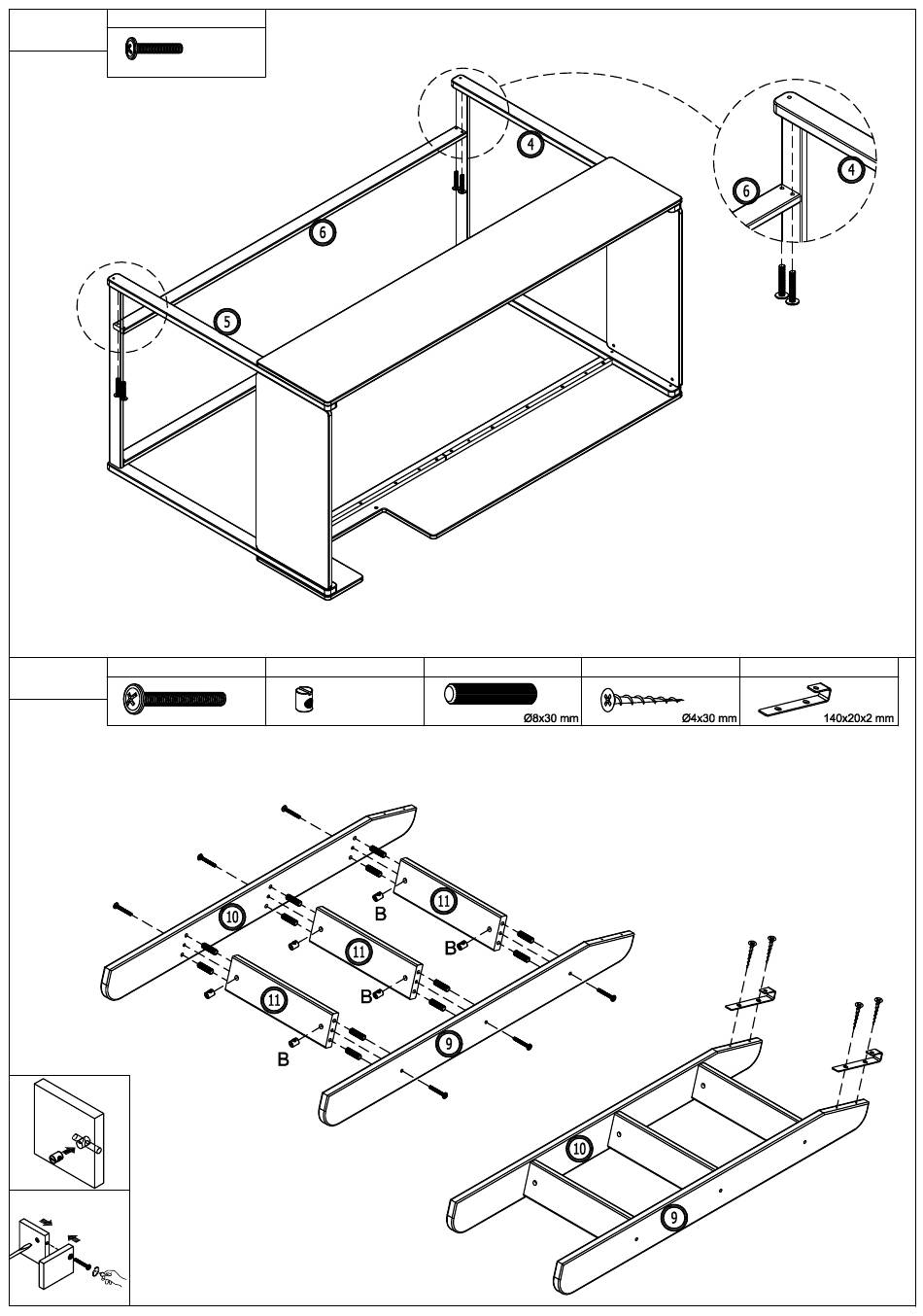 3

4
6
5
6
4

Ø8x30 mm
Ø4x30 mm
140x20x2 mm

10
11
B
11
B
11
B
B
9
10
9