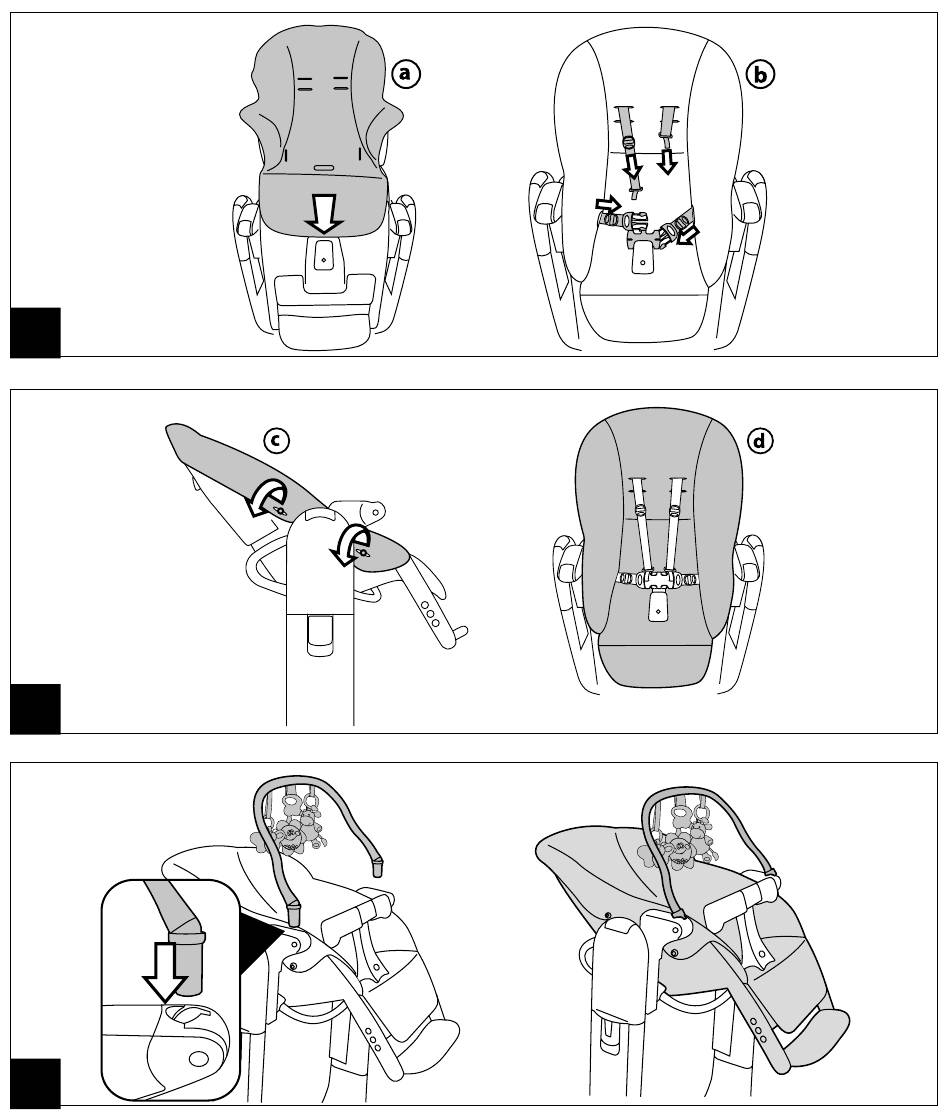 a

b

c

d