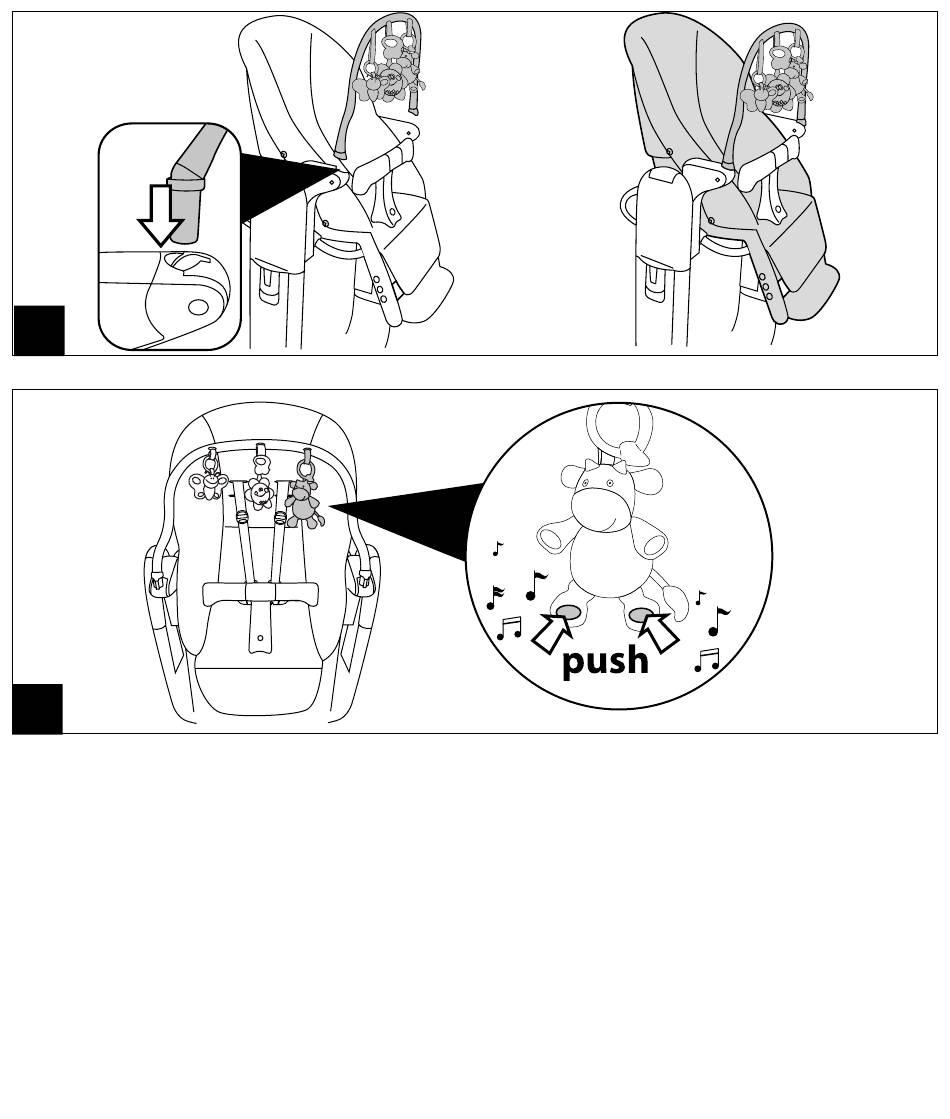 push