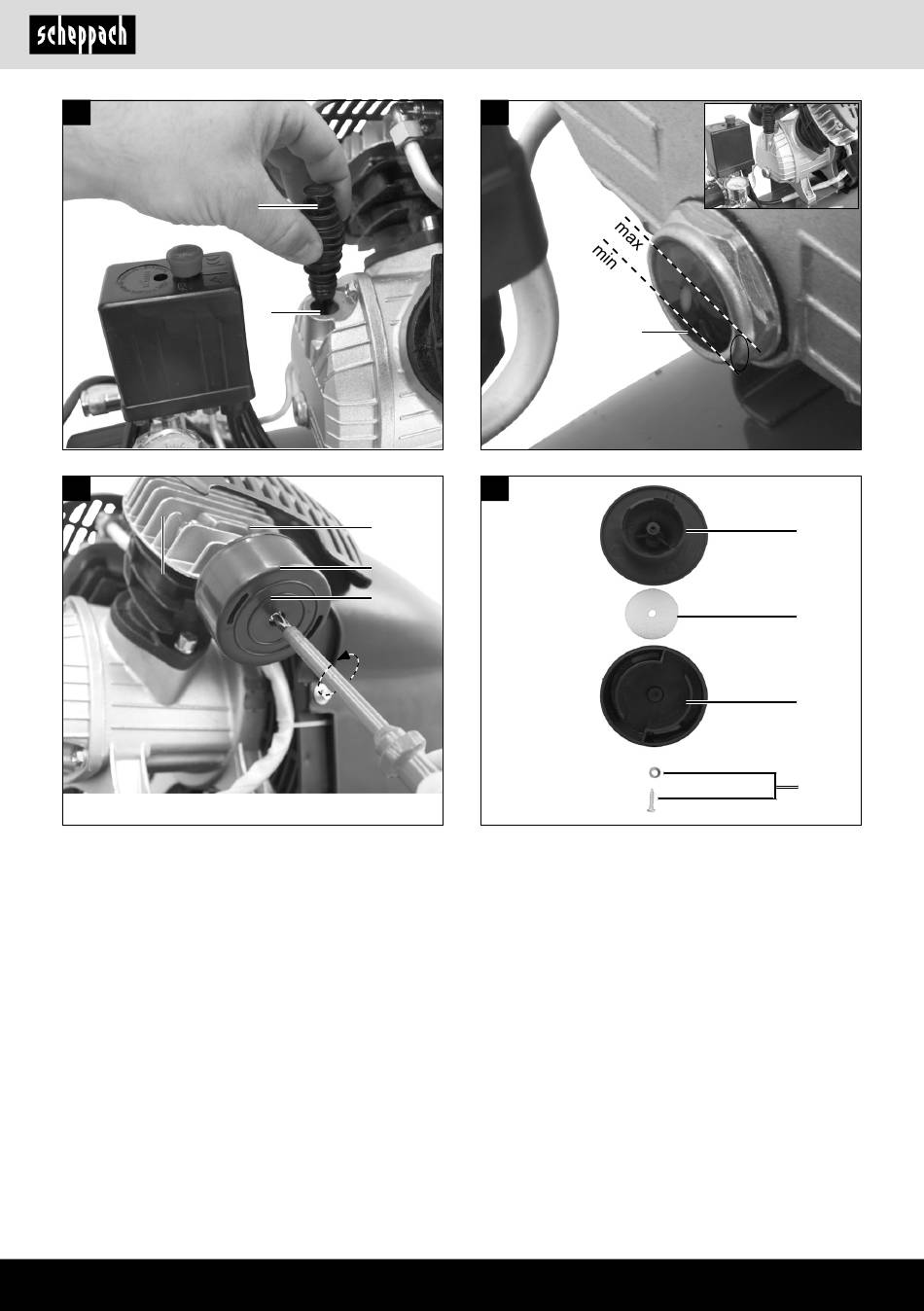 scheppach

max
min