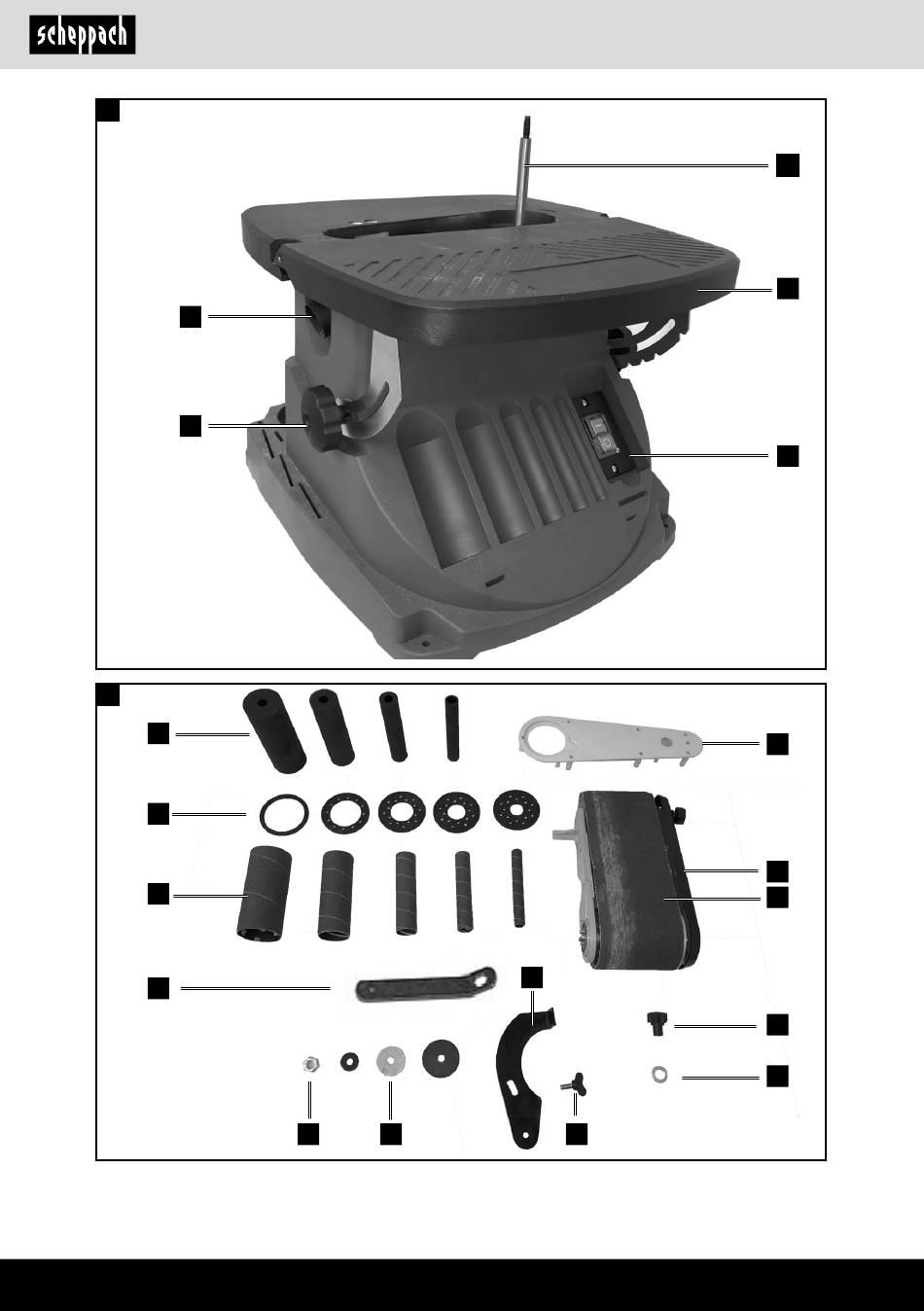 scheppach