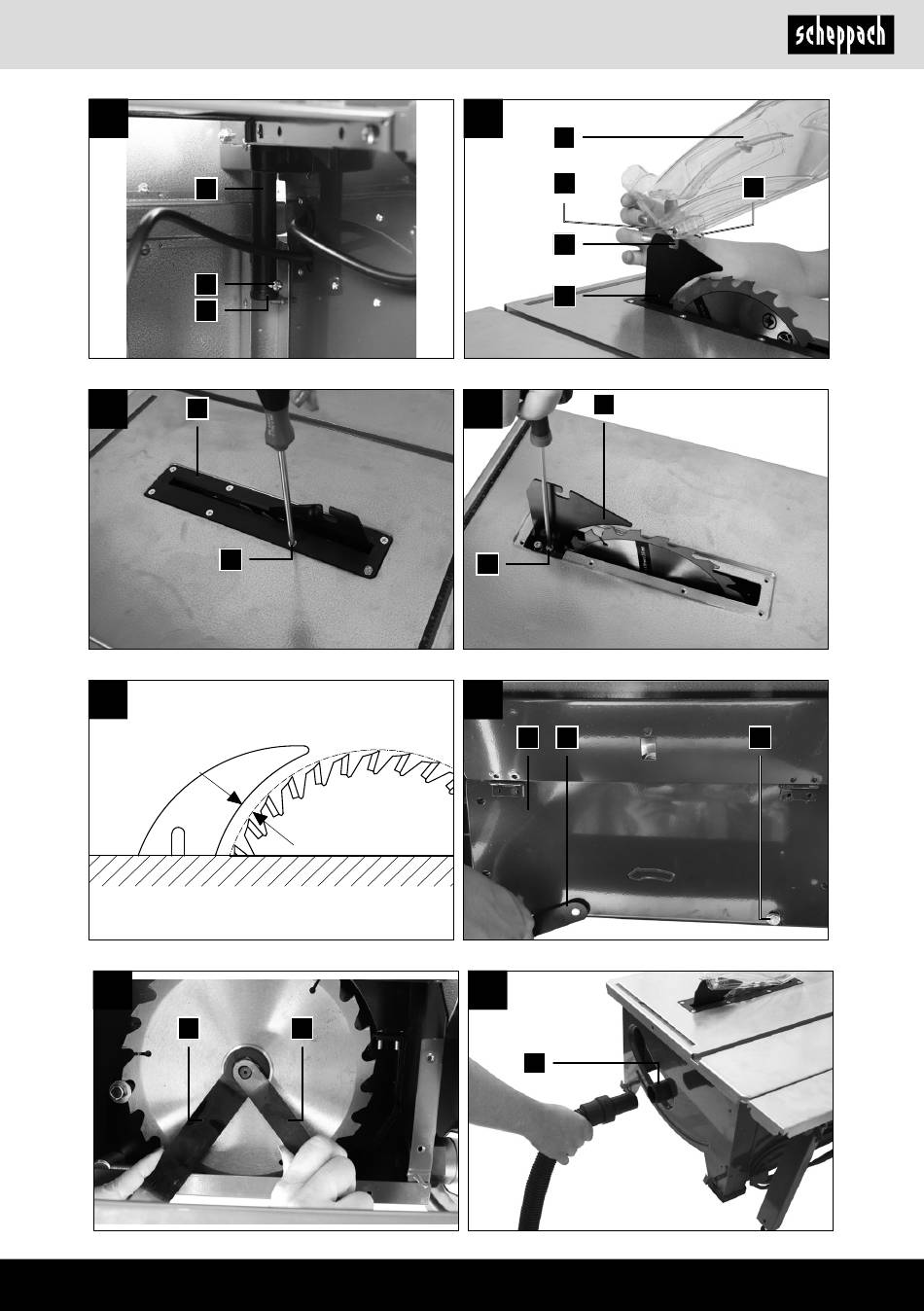 scheppach