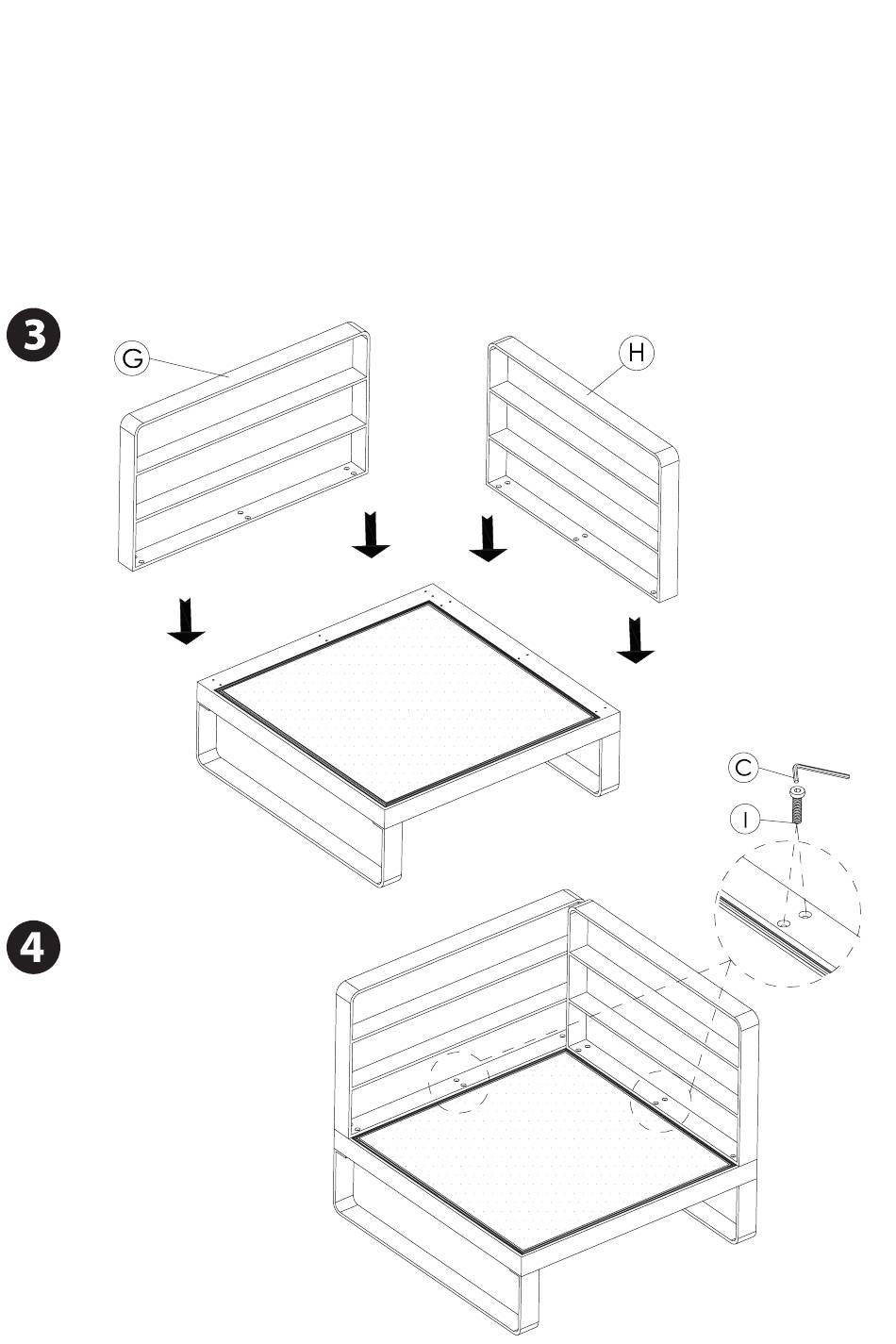 3
G
H
C
I
4