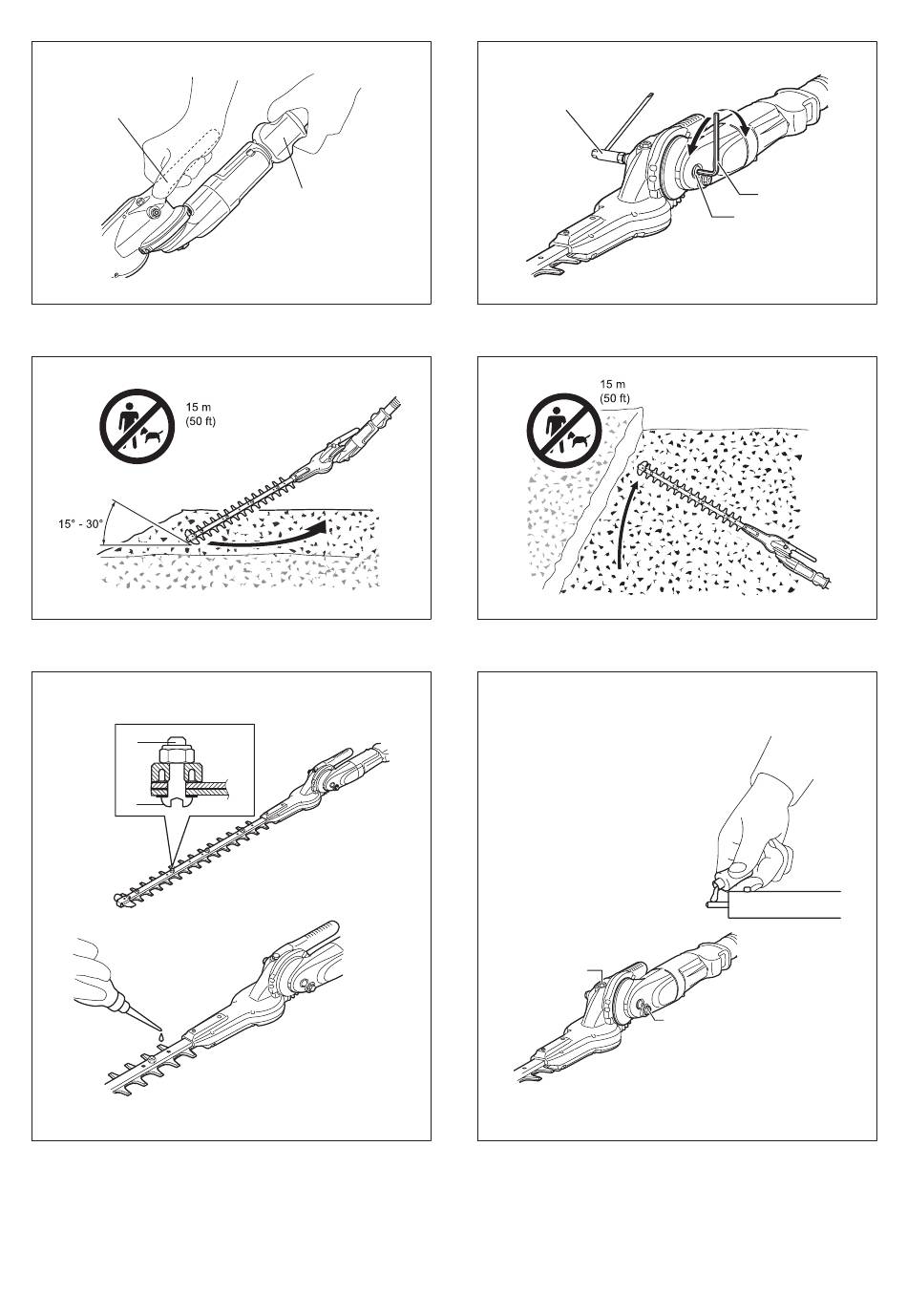 15 m
(50 ft)

15° - 30°

15 m
(50 ft)