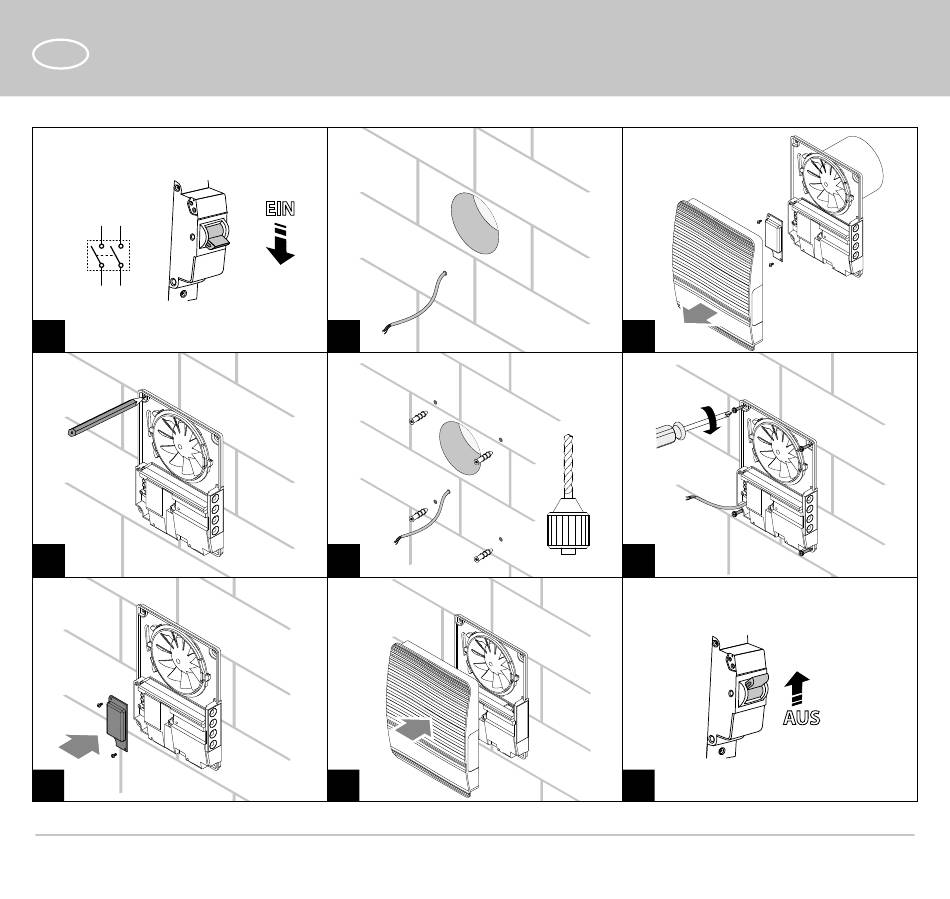 EIN

AUS