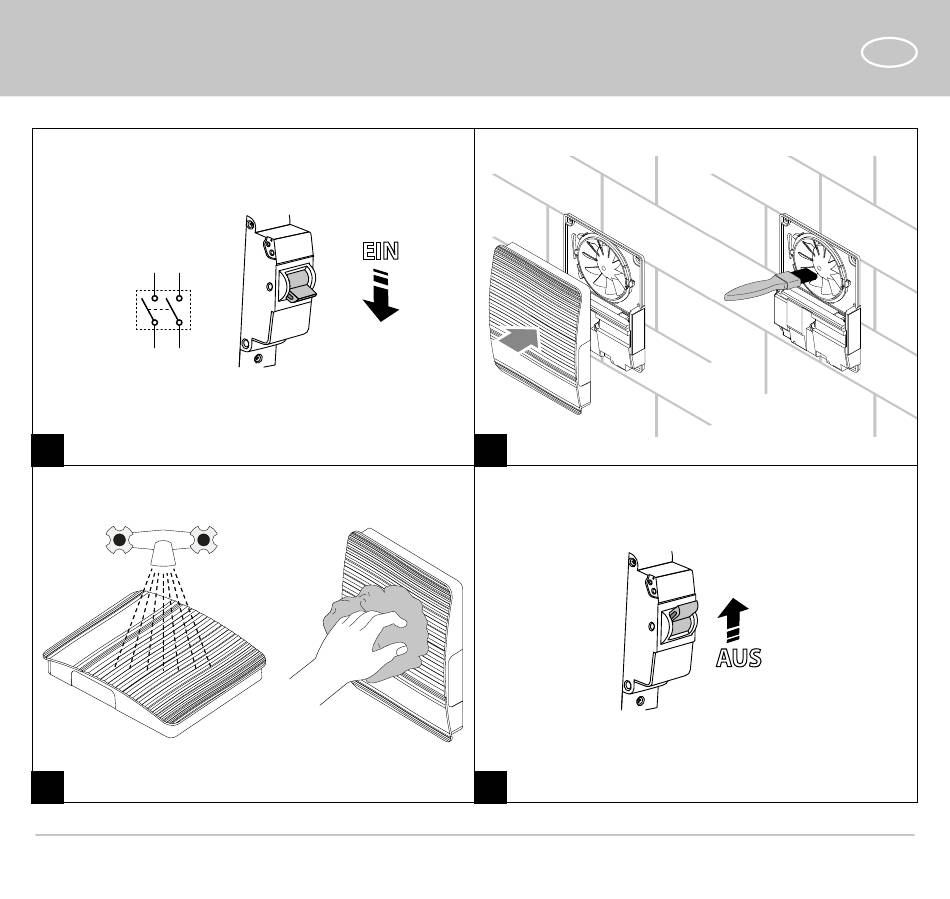 EIN

AUS