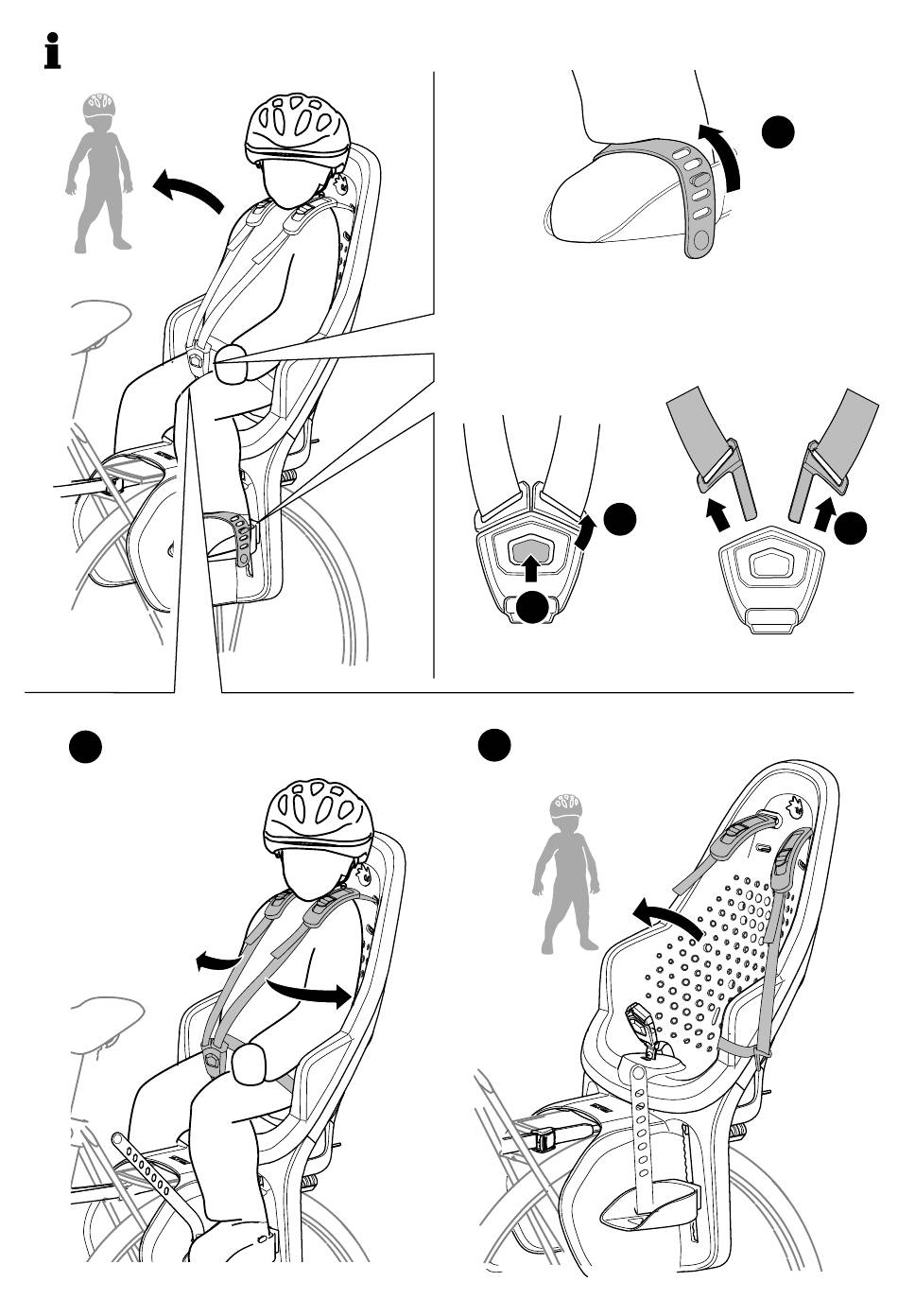 i