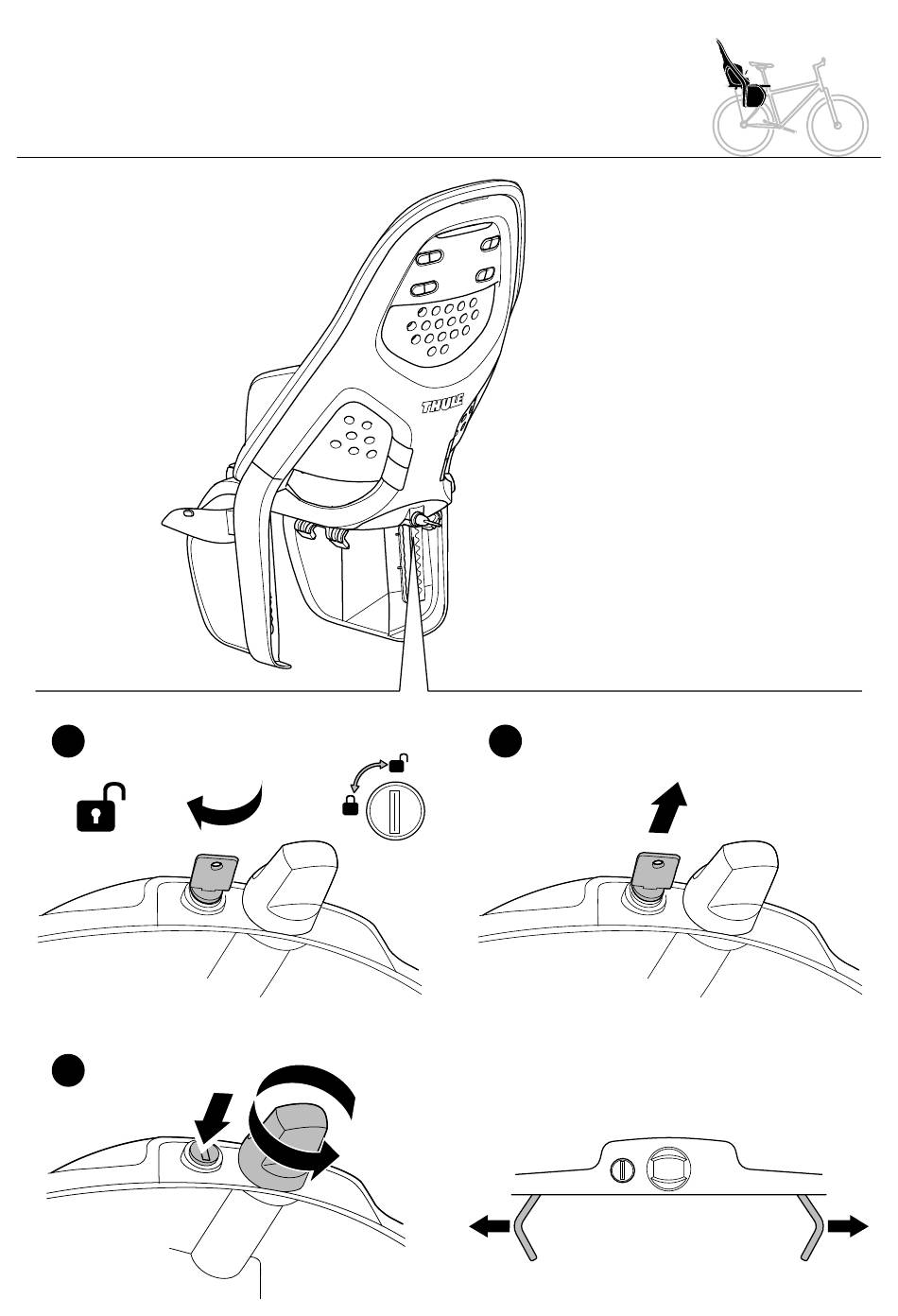 THULE