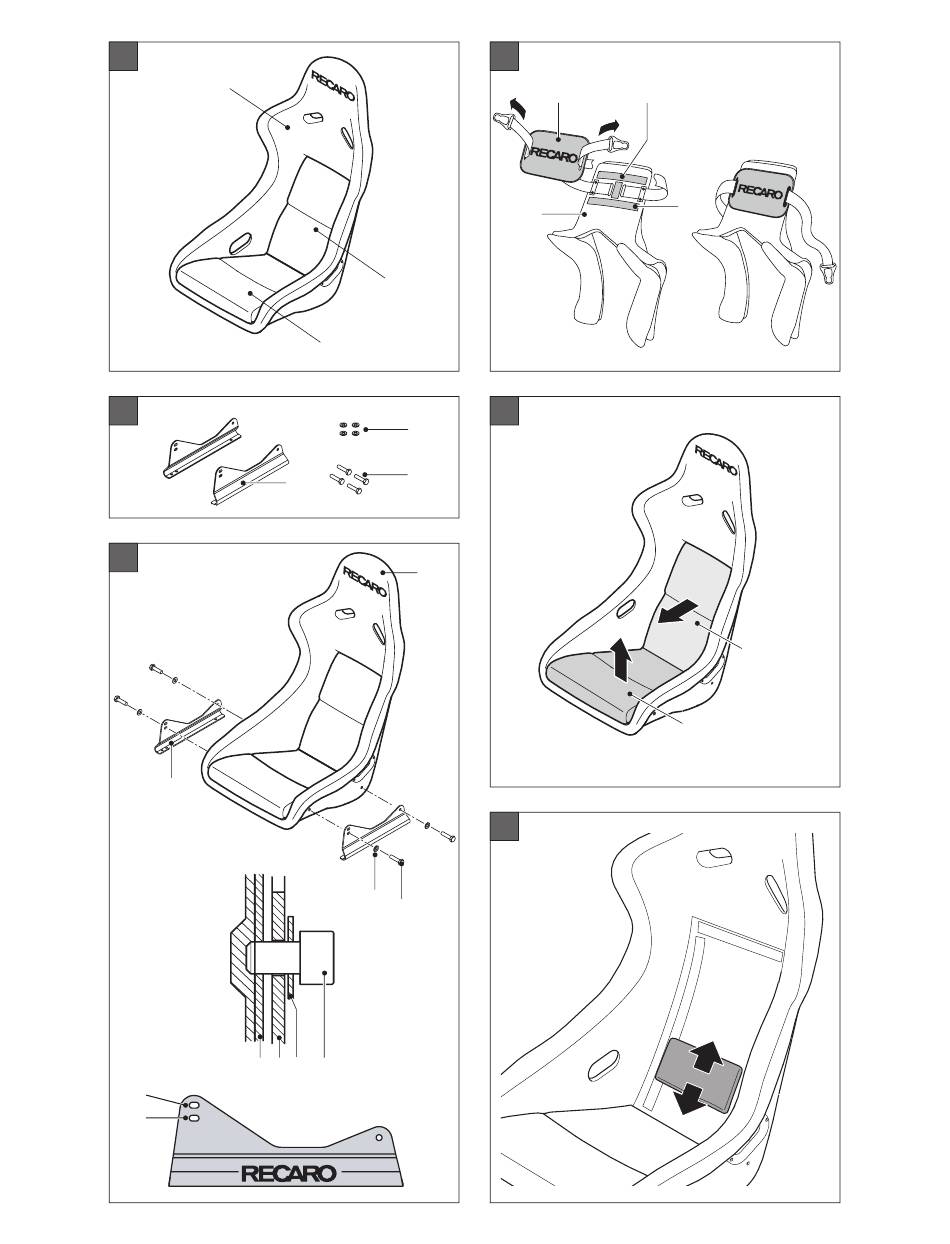 RECARO

RECARO

RECARO

RECARO

RECARO

RECARO