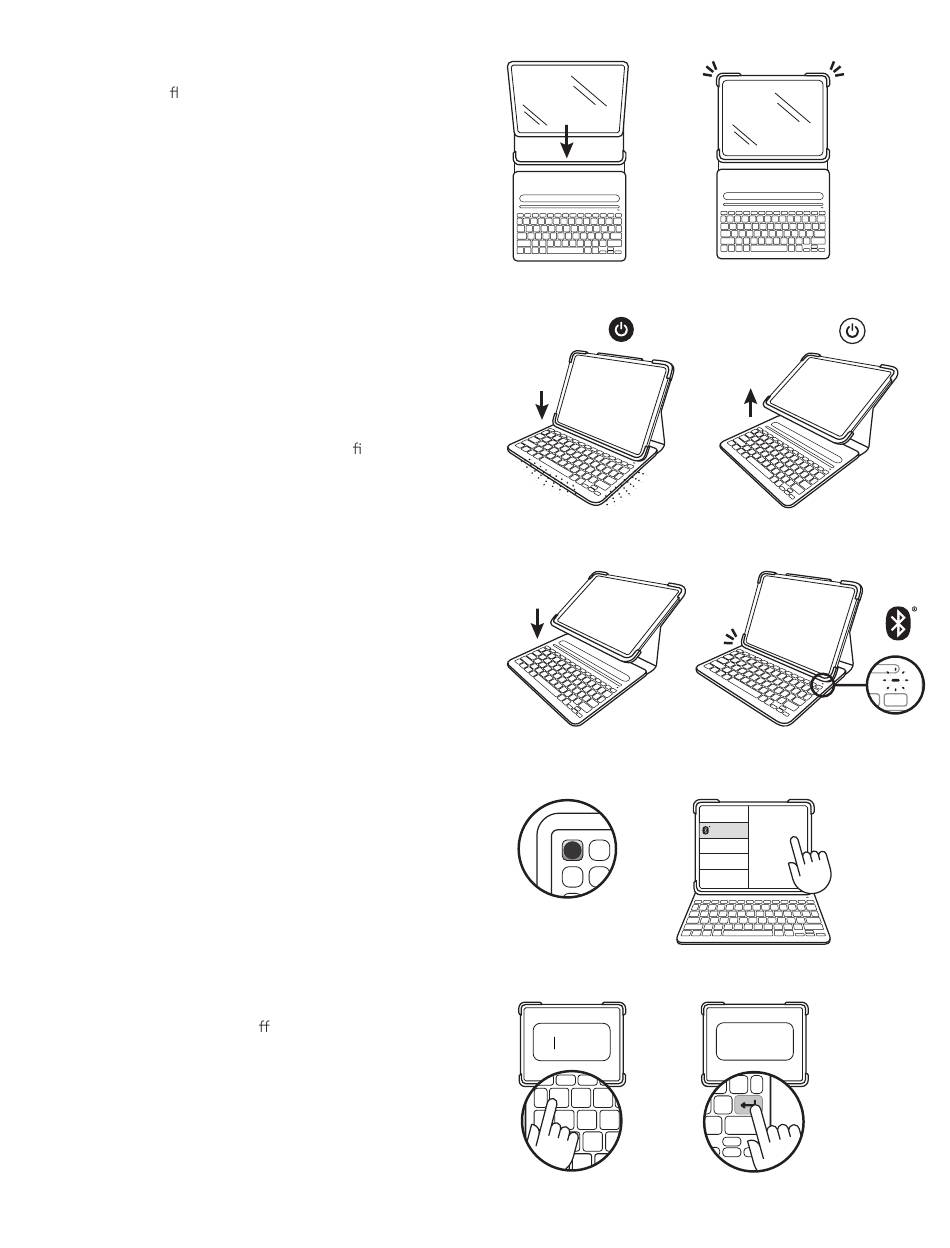 fl

fi

ff