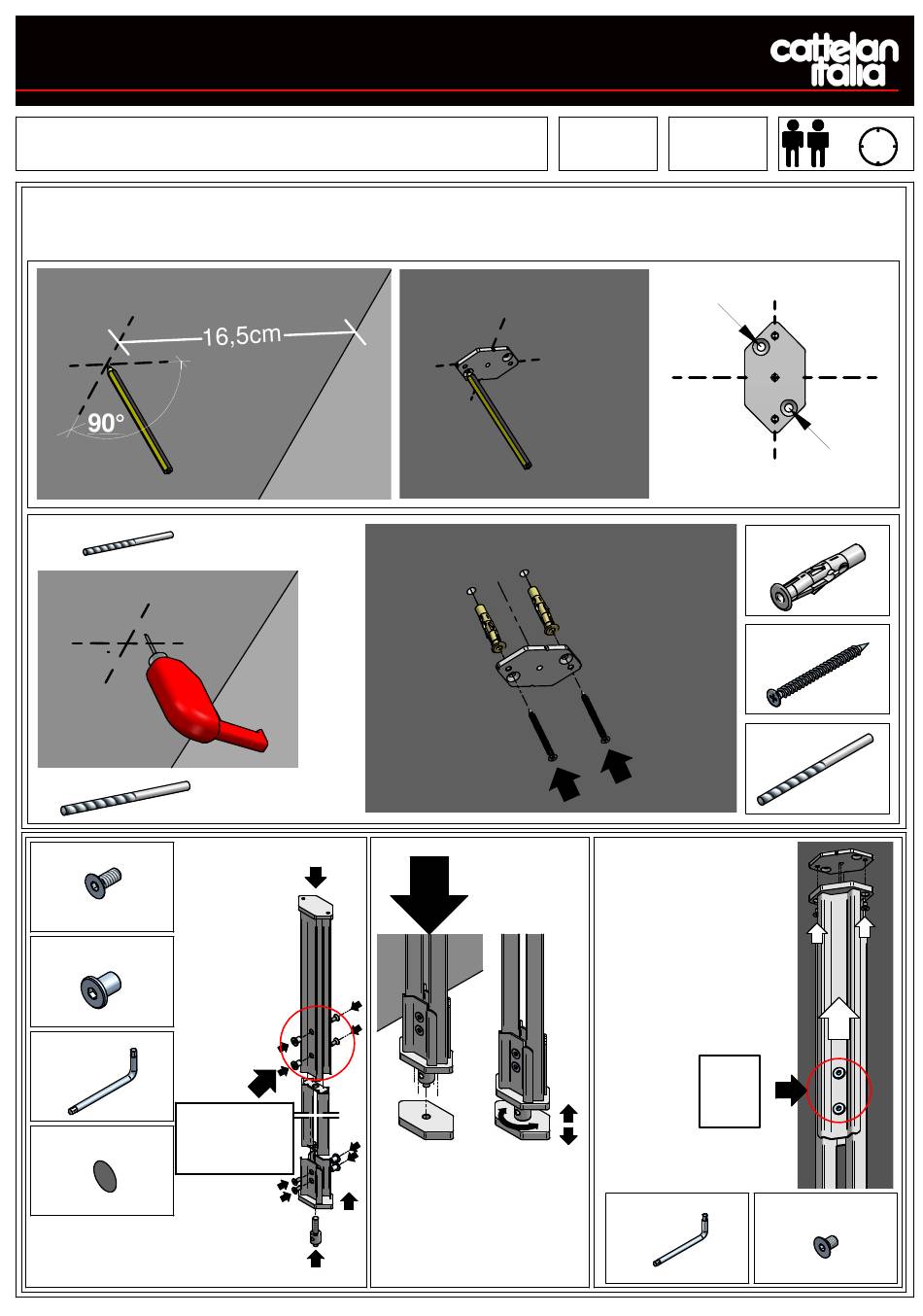 cattelan italia

16,5cm

90°