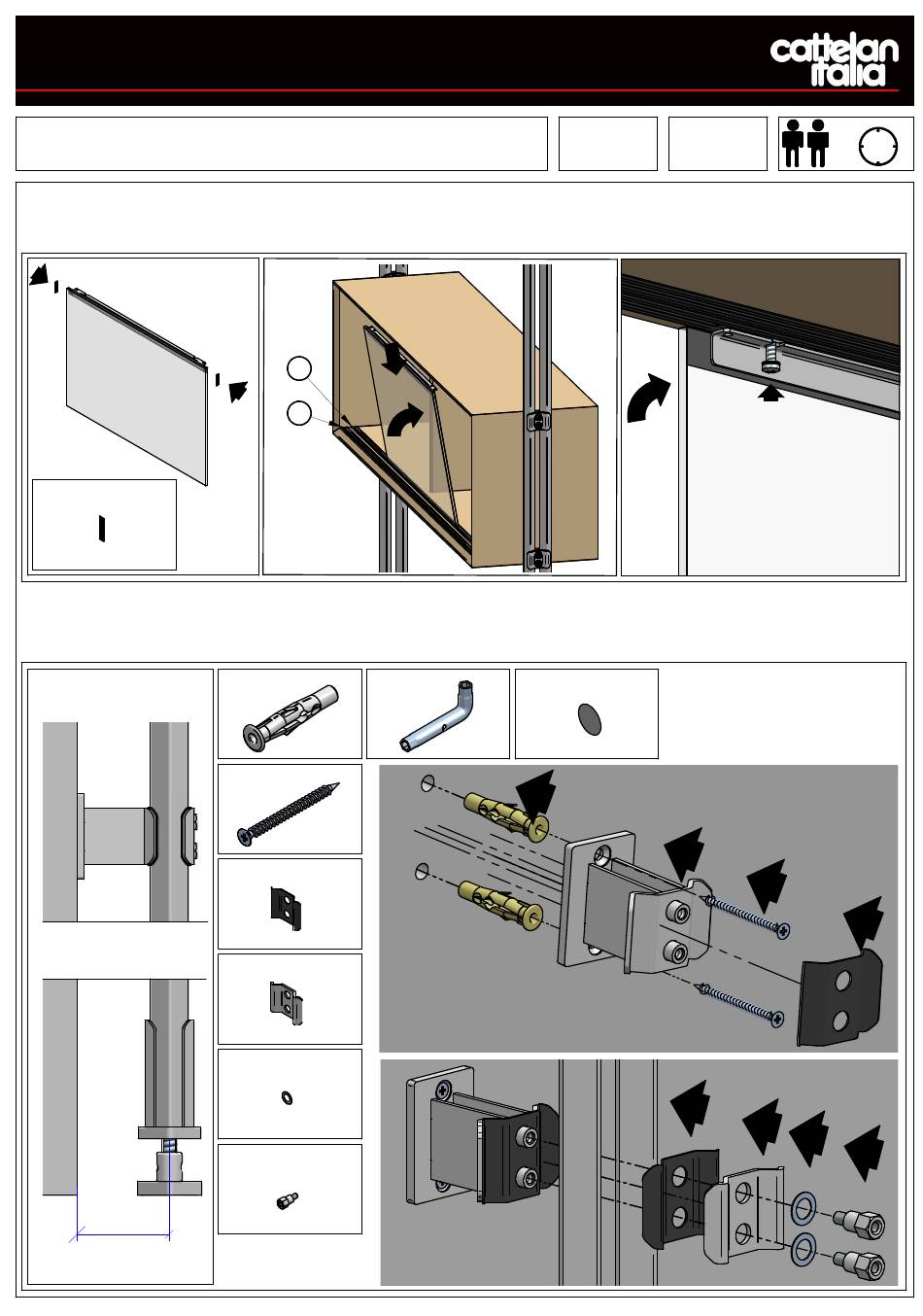 cattelan italia