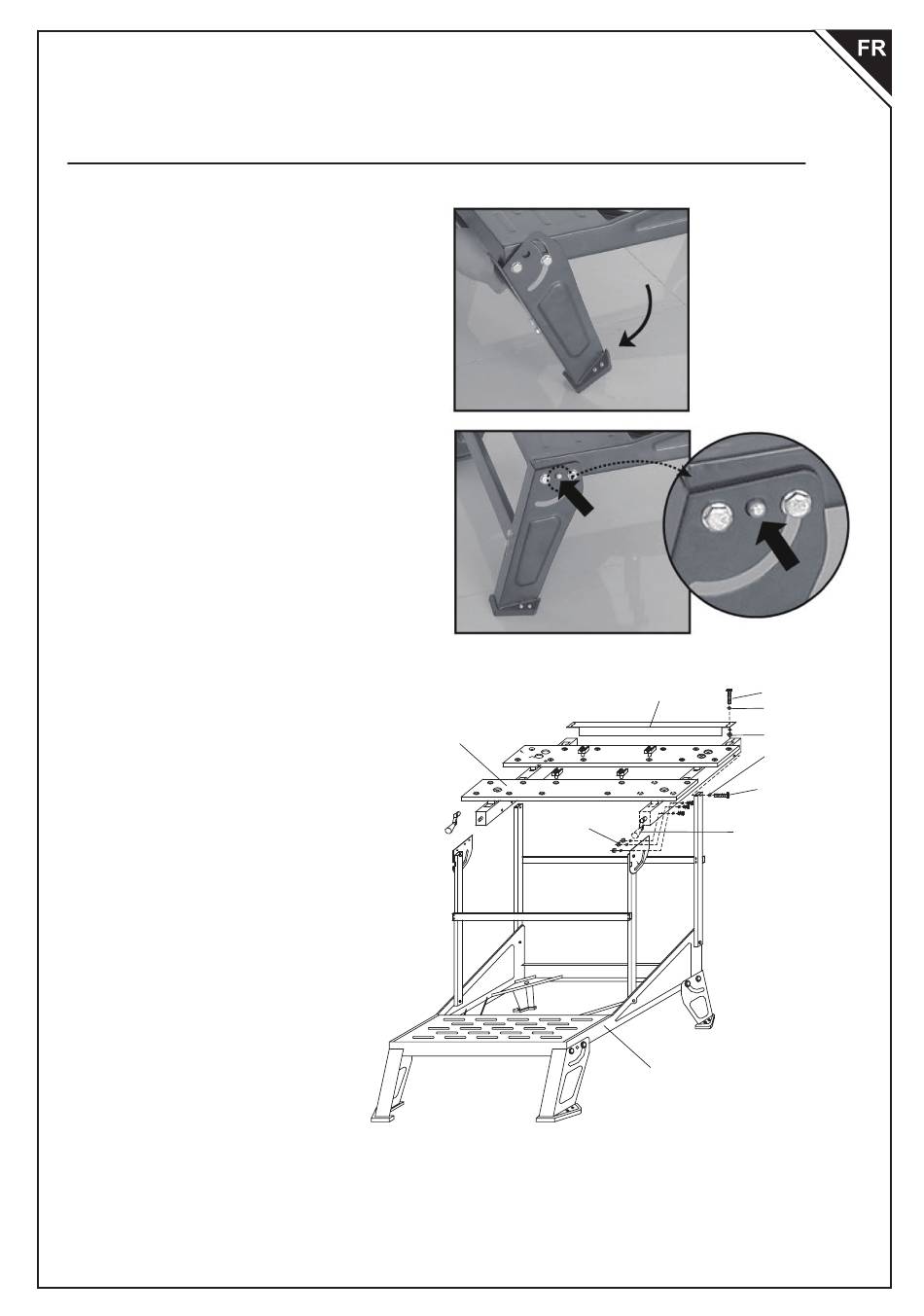 FR