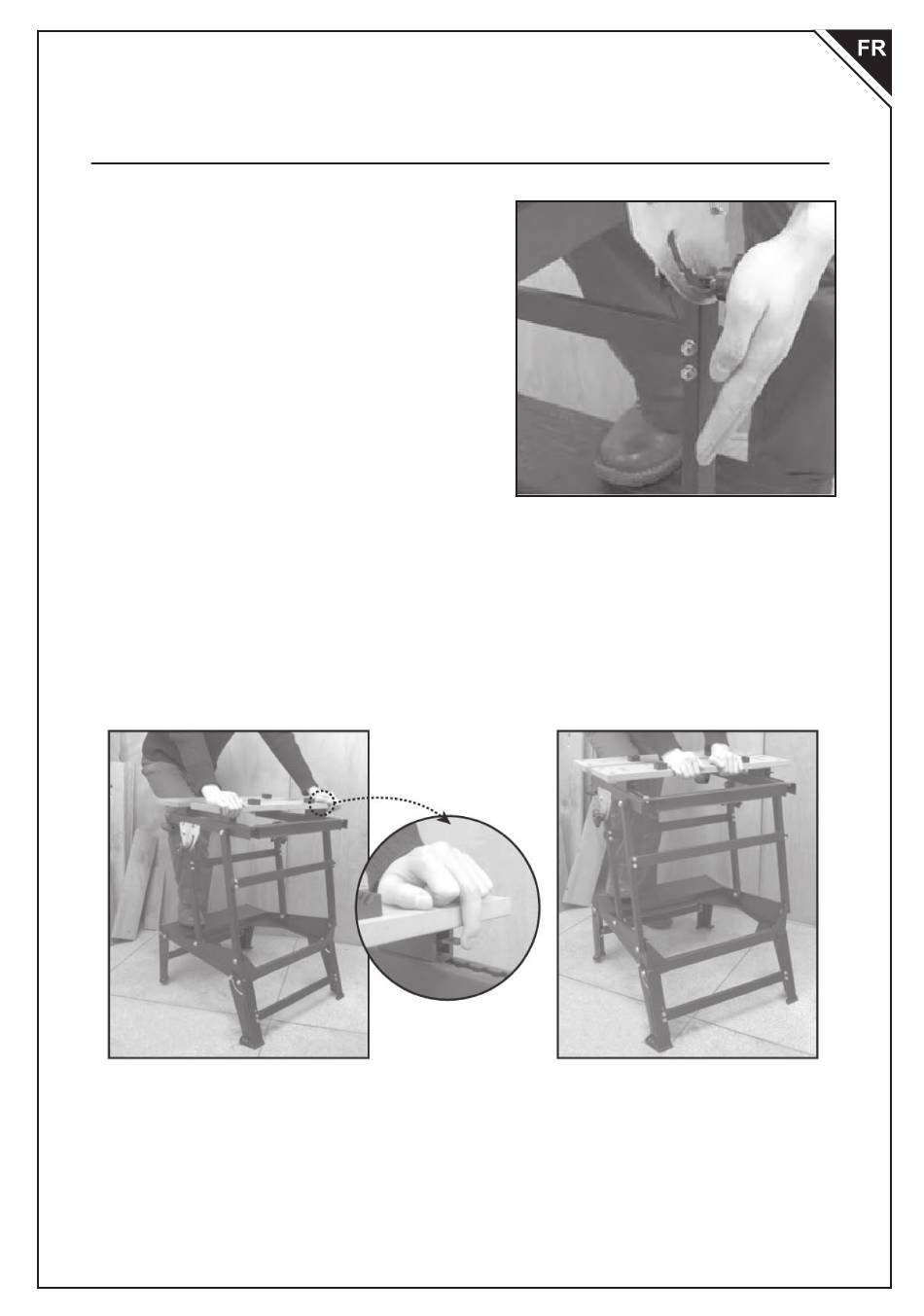 FR