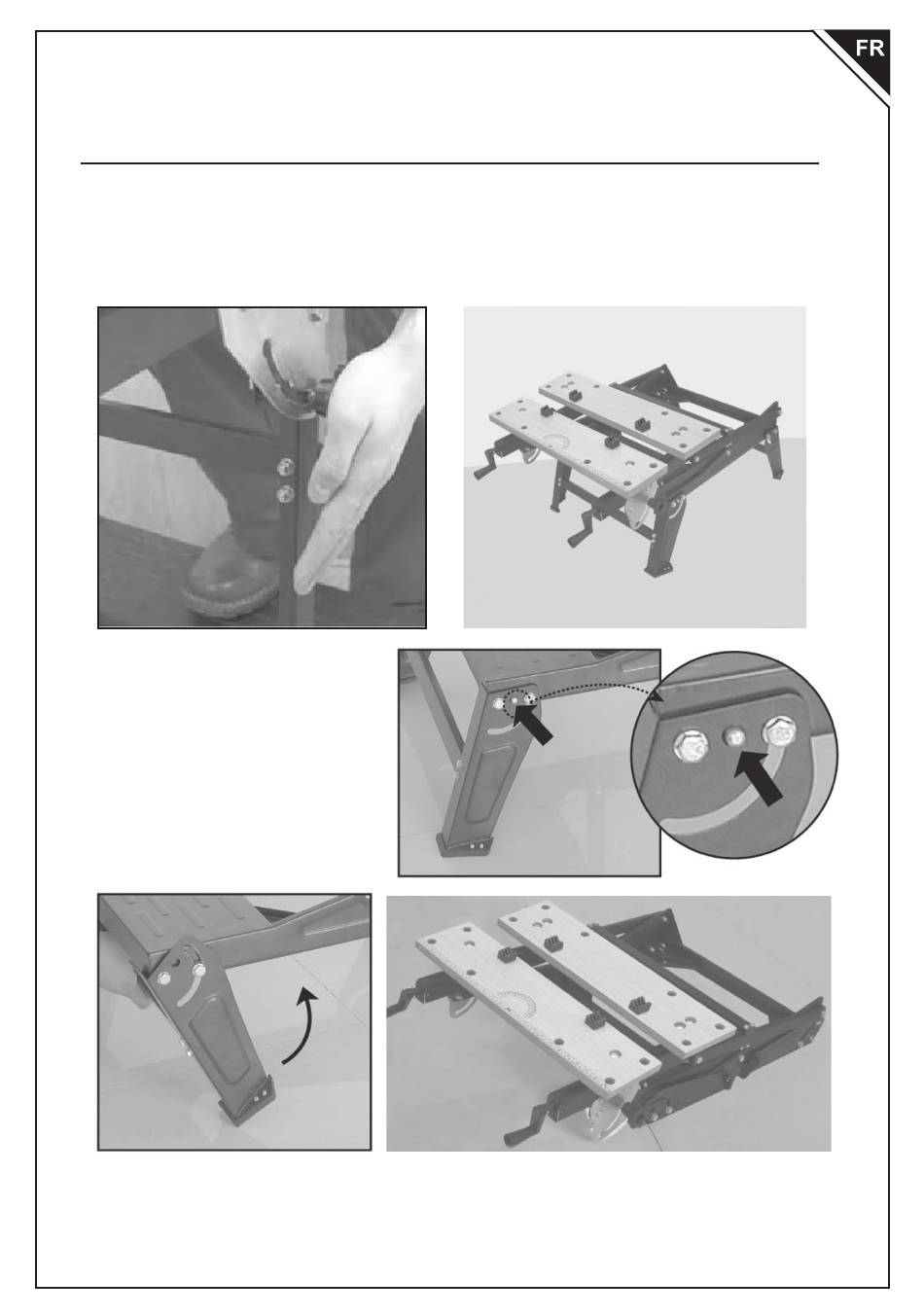 FR