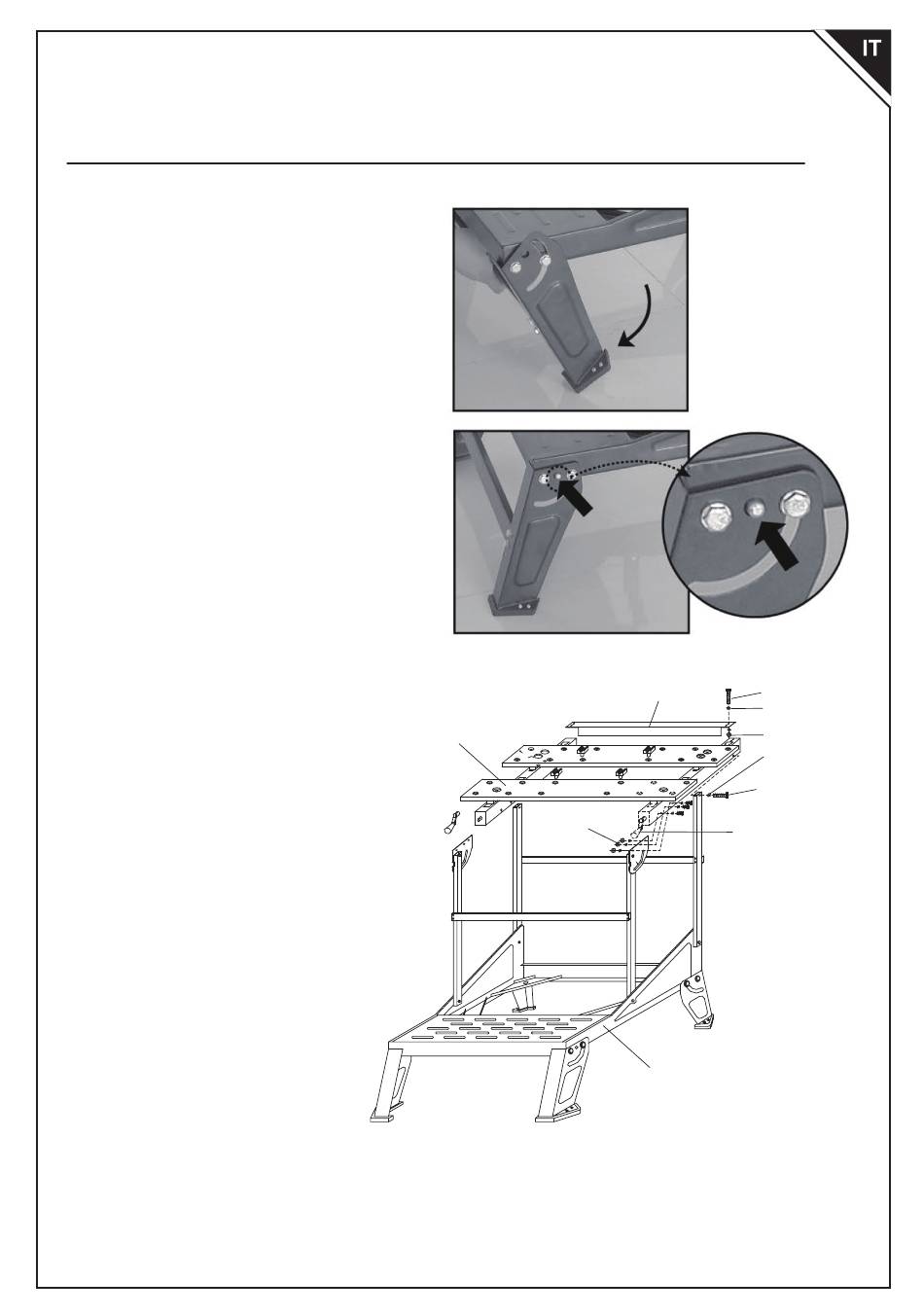 IT