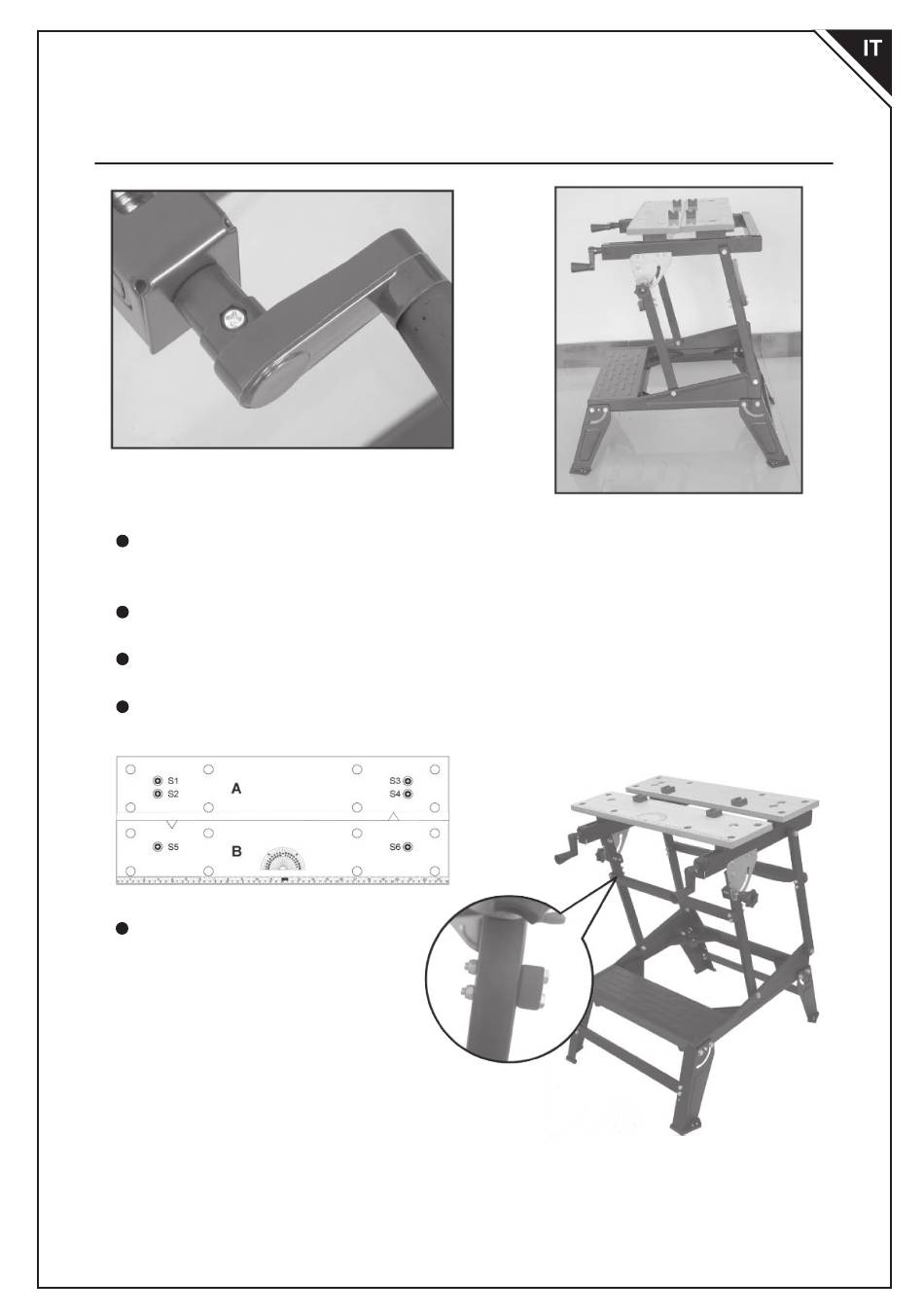 IT

S1
S2
A
S3
S4
S5
B
S6