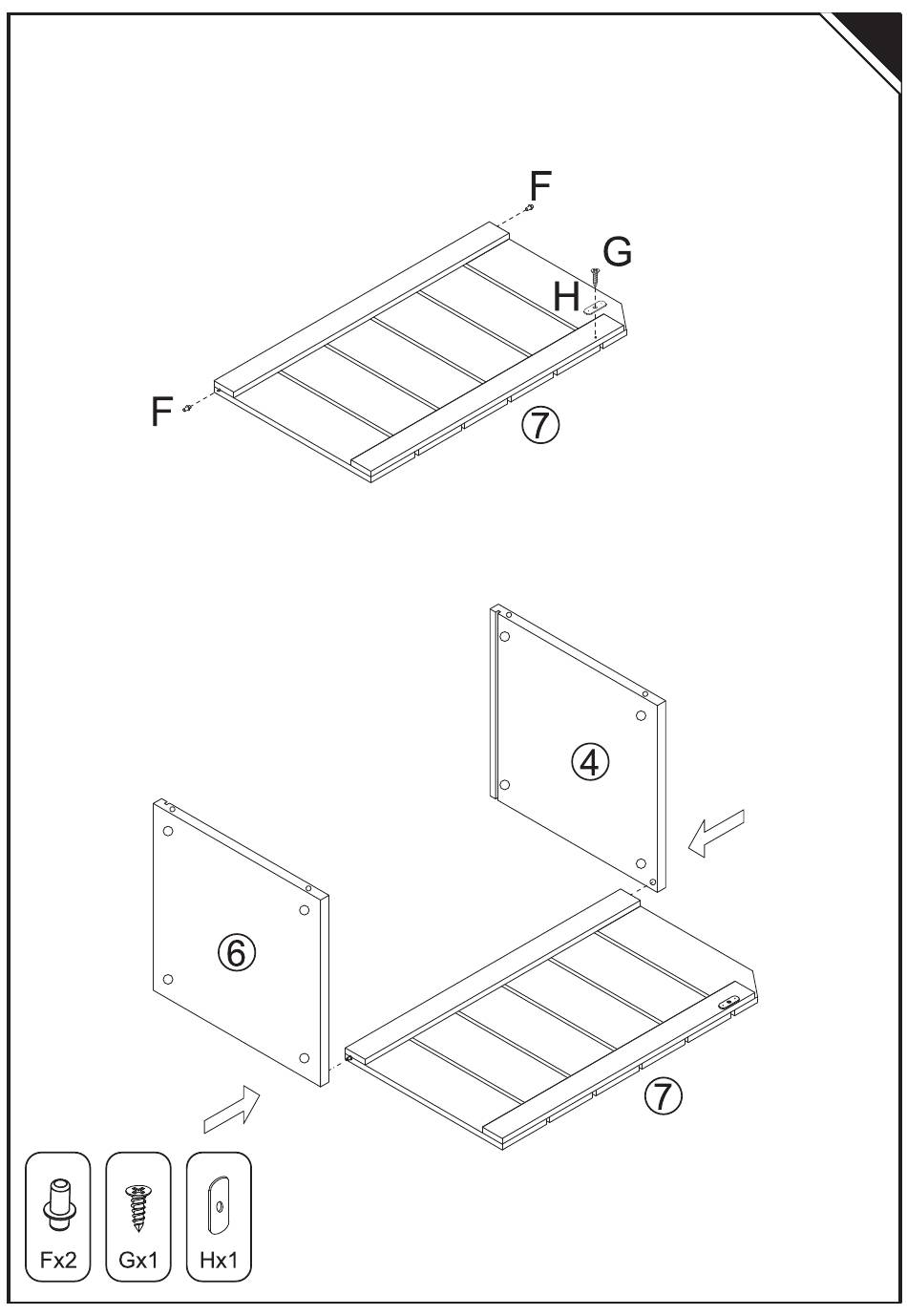 F
G
H
F
⑦

④

⑥

⑦

Fx2 Gx1 Hx1