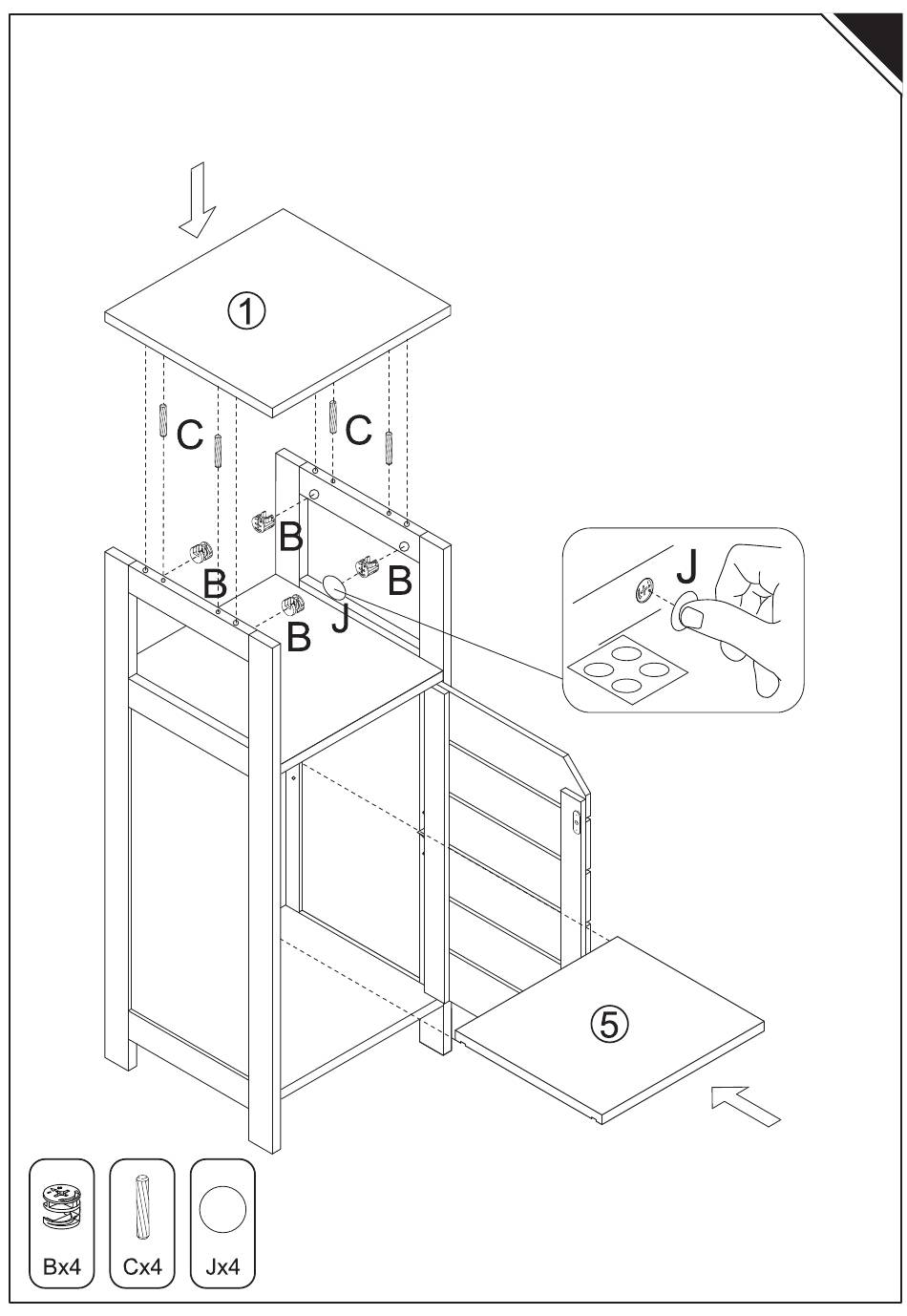 ①

C C

B

B B

B

J

J

⑤

Bx4 Cx4 Jx4