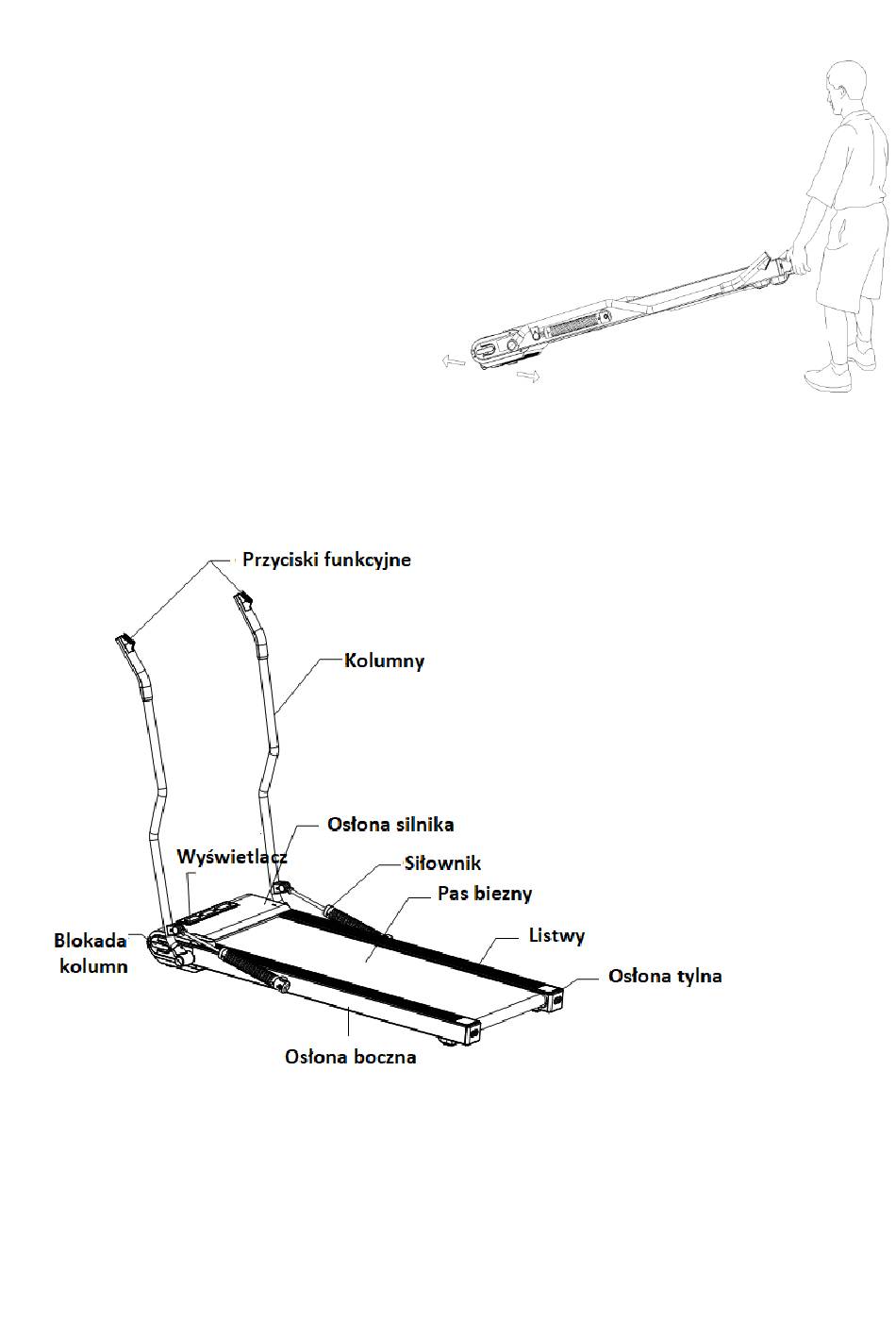 Przyciski funkcyjne

Kolumny

Osłona silnika

Wyświetlacz

Siłownik

Pas biezny

Listwy

Blokada kolumn

Osłona tylna

Osłona boczna