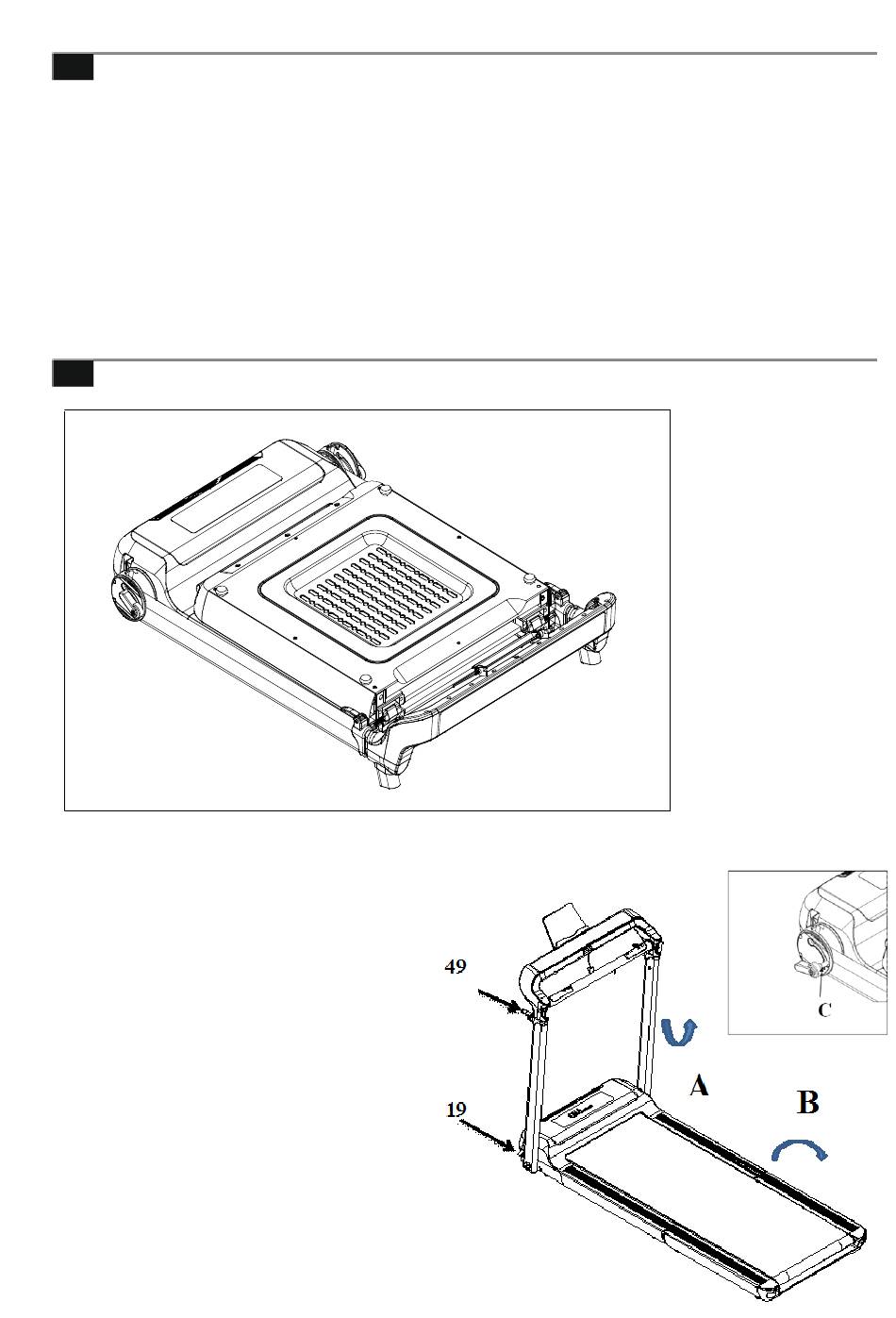 49

19

A

B

C