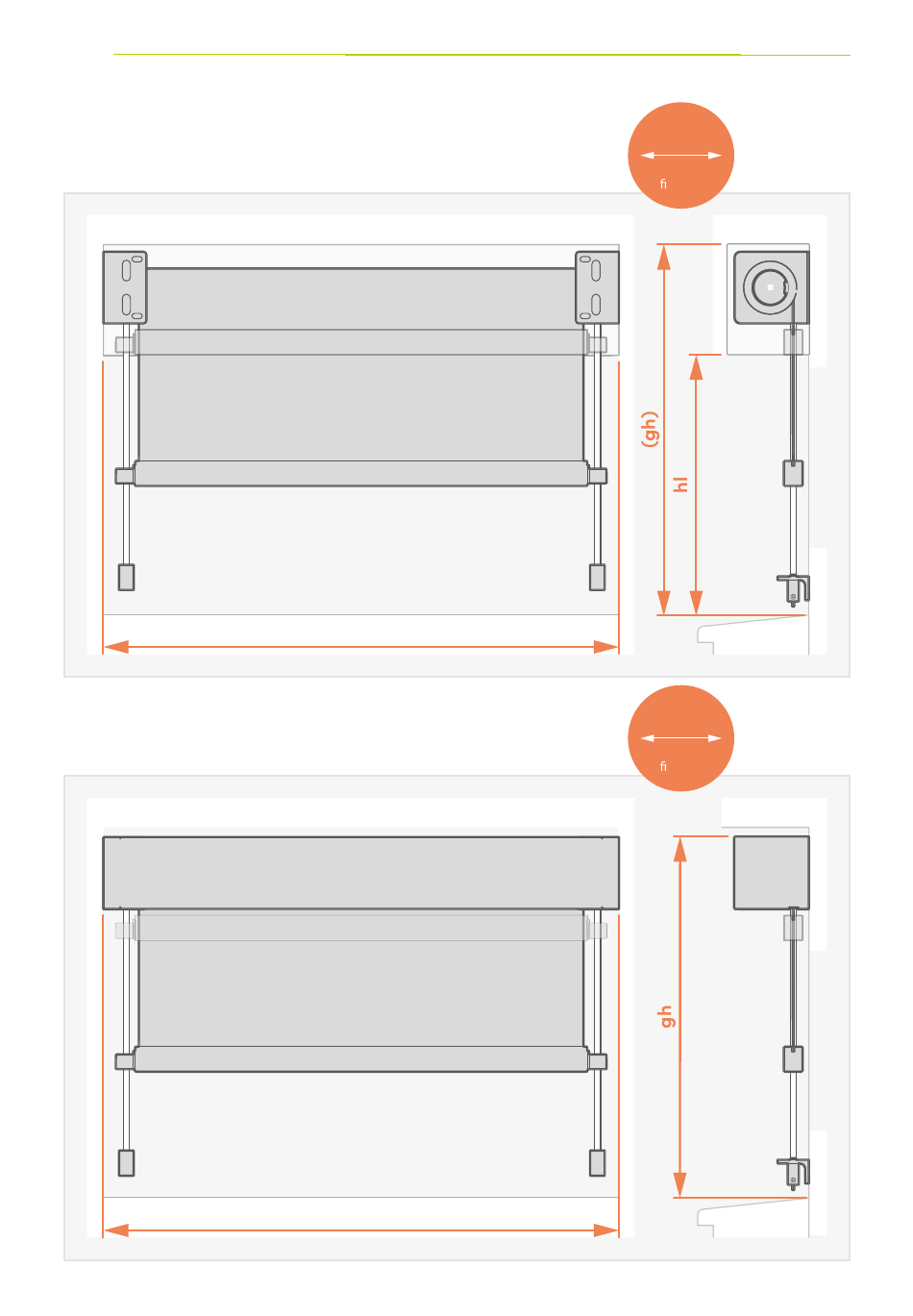 fi

(gh)

hl

fi

gh