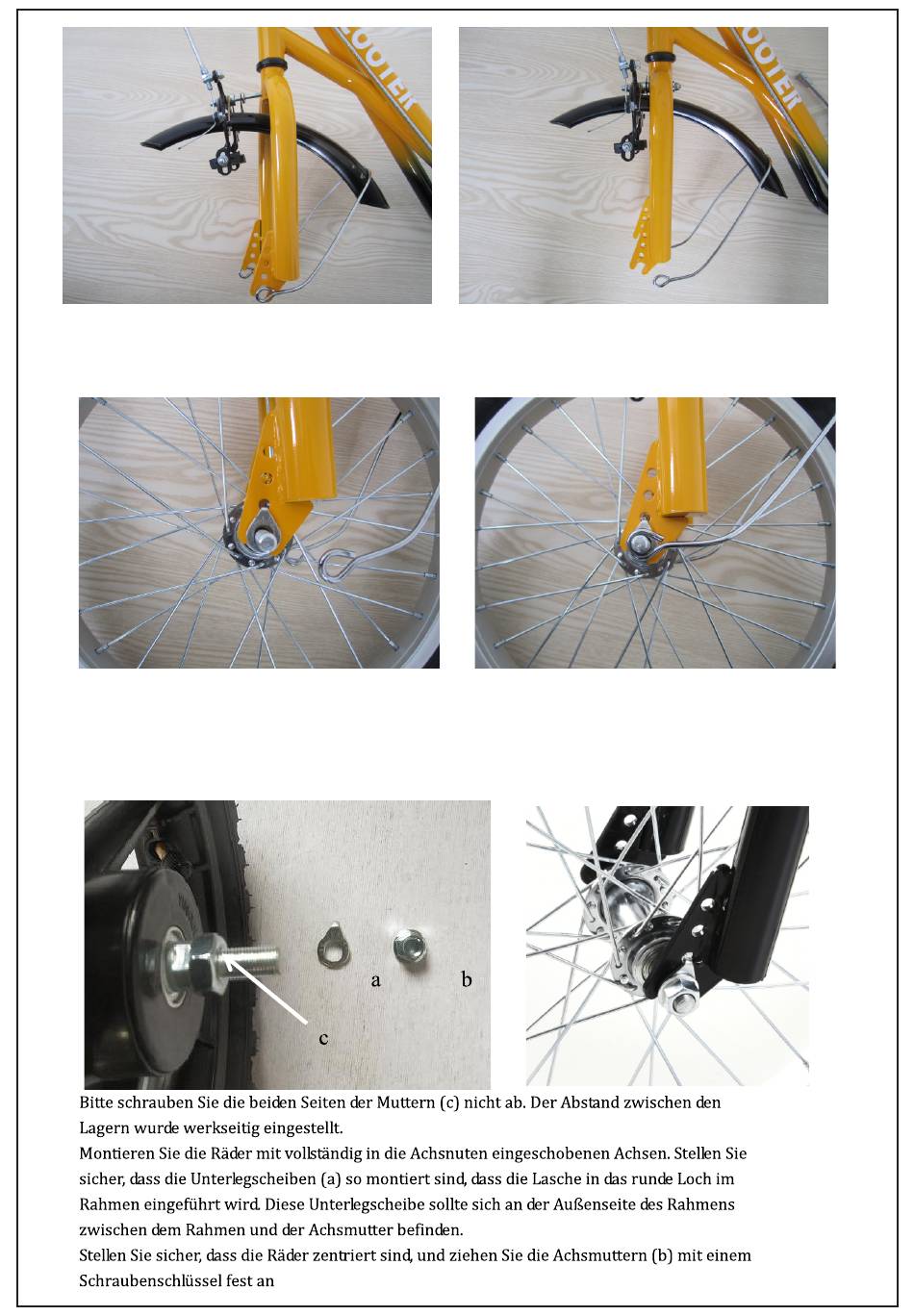 OOTER

OOTER

a

b

c

Bitte schrauben Sie die beiden Seiten der Muttern (c) nicht ab. Der Abstand zwischen den Lagern wurde werkseitig eingestellt.
Montieren Sie die Räder mit vollständig in die Achsnuten eingeschobenen Achsen. Stellen Sie sicher, dass die Unterlegscheiben (a) so montiert sind, dass die Lasche in das runde Loch im Rahmen eingeführt wird. Diese Unterlegscheibe sollte sich an der Außenseite des Rahmens zwischen dem Rahmen und der Achsmutter befinden.
Stellen Sie sicher, dass die Räder zentriert sind, und ziehen Sie die Achsmuttern (b) mit einem Schraubenschlüssel fest an