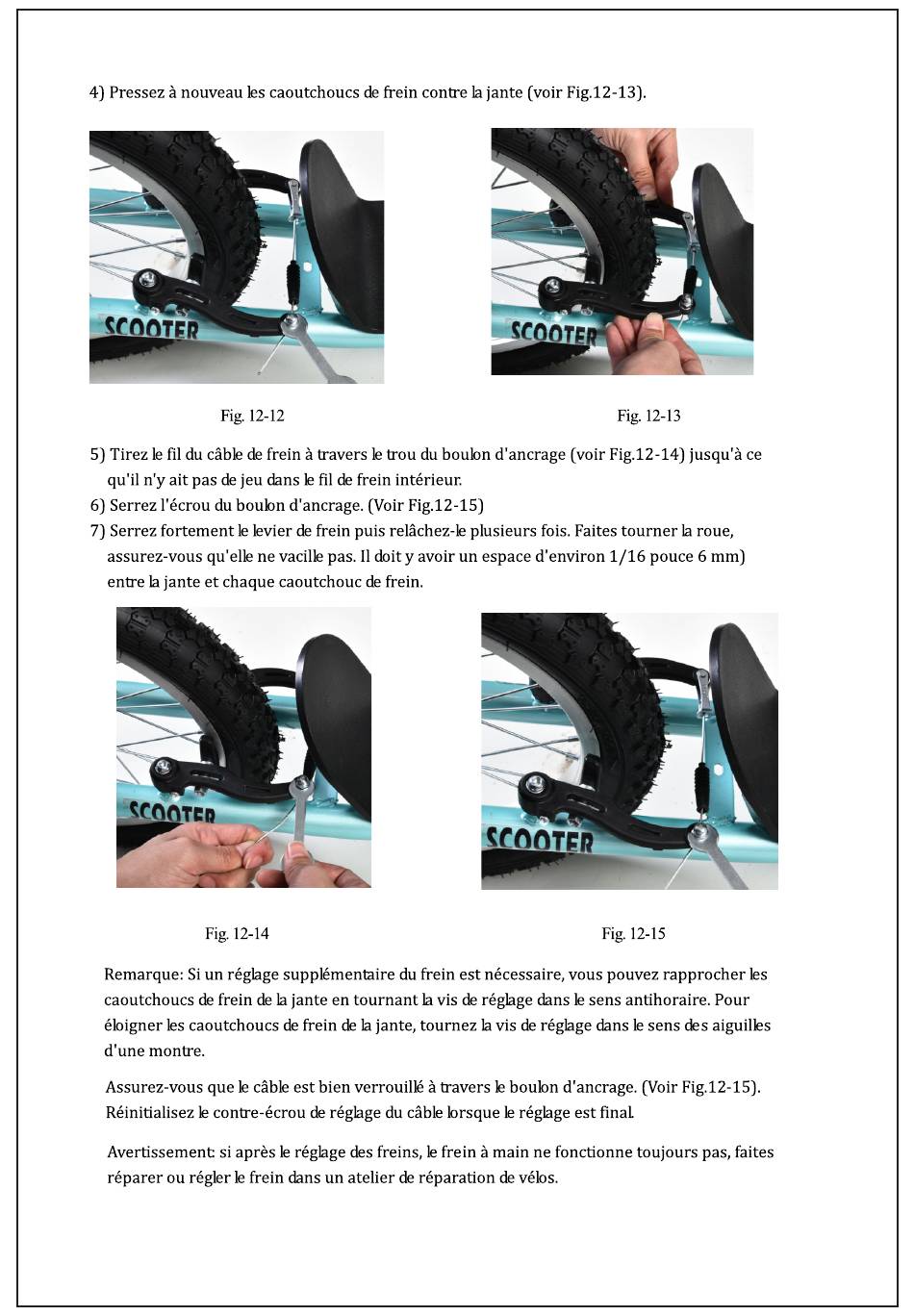 4) Pressez à nouveau les caoutchoucs de frein contre la jante (voir Fig.12-13).

SCOOTER

SCOOTER

Fig. 12-12

Fig. 12-13

5) Tirez le fil du câble de frein à travers le trou du boulon d'ancrage (voir Fig.12-14) jusqu'à ce qu'il n'y ait pas de jeu dans le fil de frein intérieur.
6) Serrez l'écrou du boulon d'ancrage. (Voir Fig.12-15)
7) Serrez fortement le levier de frein puis relâchez-le plusieurs fois. Faites tourner la roue, assurez-vous qu'elle ne vacille pas. Il doit y avoir un espace d'environ 1/16 pouce 6 mm) entre la jante et chaque caoutchouc de frein.

SCOOTER

SCOOTER

Fig. 12-14

Fig. 12-15

Remarque: Si un réglage supplémentaire du frein est nécessaire, vous pouvez rapprocher les caoutchoucs de frein de la jante en tournant la vis de réglage dans le sens antihoraire. Pour éloigner les caoutchoucs de frein de la jante, tournez la vis de réglage dans le sens des aiguilles d'une montre.

Assurez-vous que le câble est bien verrouillé à travers le boulon d'ancrage. (Voir Fig.12-15). Réinitialisez le contre-écrou de réglage du câble lorsque le réglage est final.

Avertissement: si après le réglage des freins, le frein à main ne fonctionne toujours pas, faites réparer ou régler le frein dans un atelier de réparation de vélos.