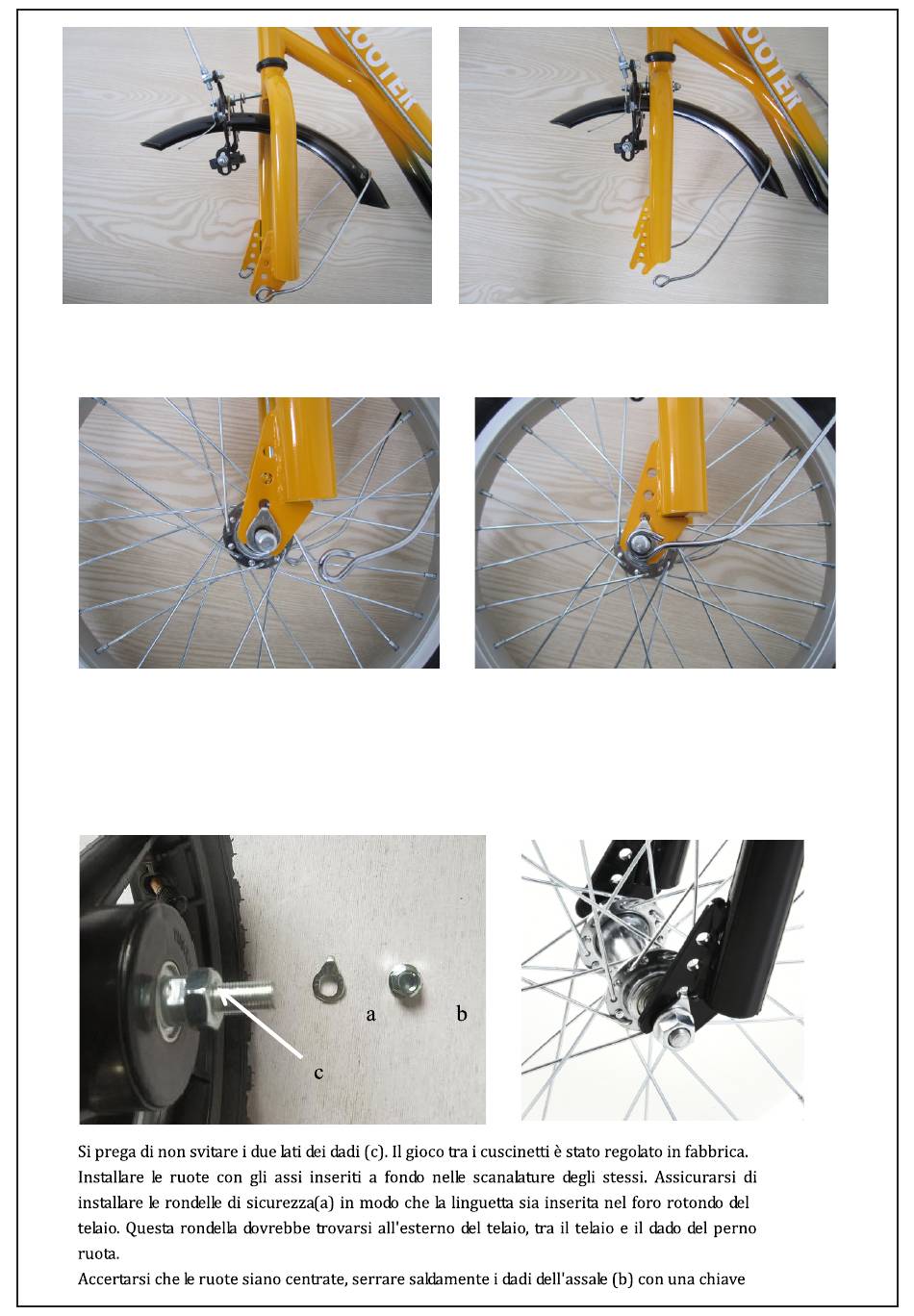 OOTER

OOTER

a

b

c

Si prega di non svitare i due lati dei dadi (c). Il gioco tra i cuscinetti è stato regolato in fabbrica. Installare le ruote con gli assi inseriti a fondo nelle scanalature degli stessi. Assicurarsi di installare le rondelle di sicurezza(a) in modo che la linguetta sia inserita nel foro rotondo del telaio. Questa rondella dovrebbe trovarsi all'esterno del telaio, tra il telaio e il dado del perno ruota.
Accertarsi che le ruote siano centrate, serrare saldamente i dadi dell'assale (b) con una chiave