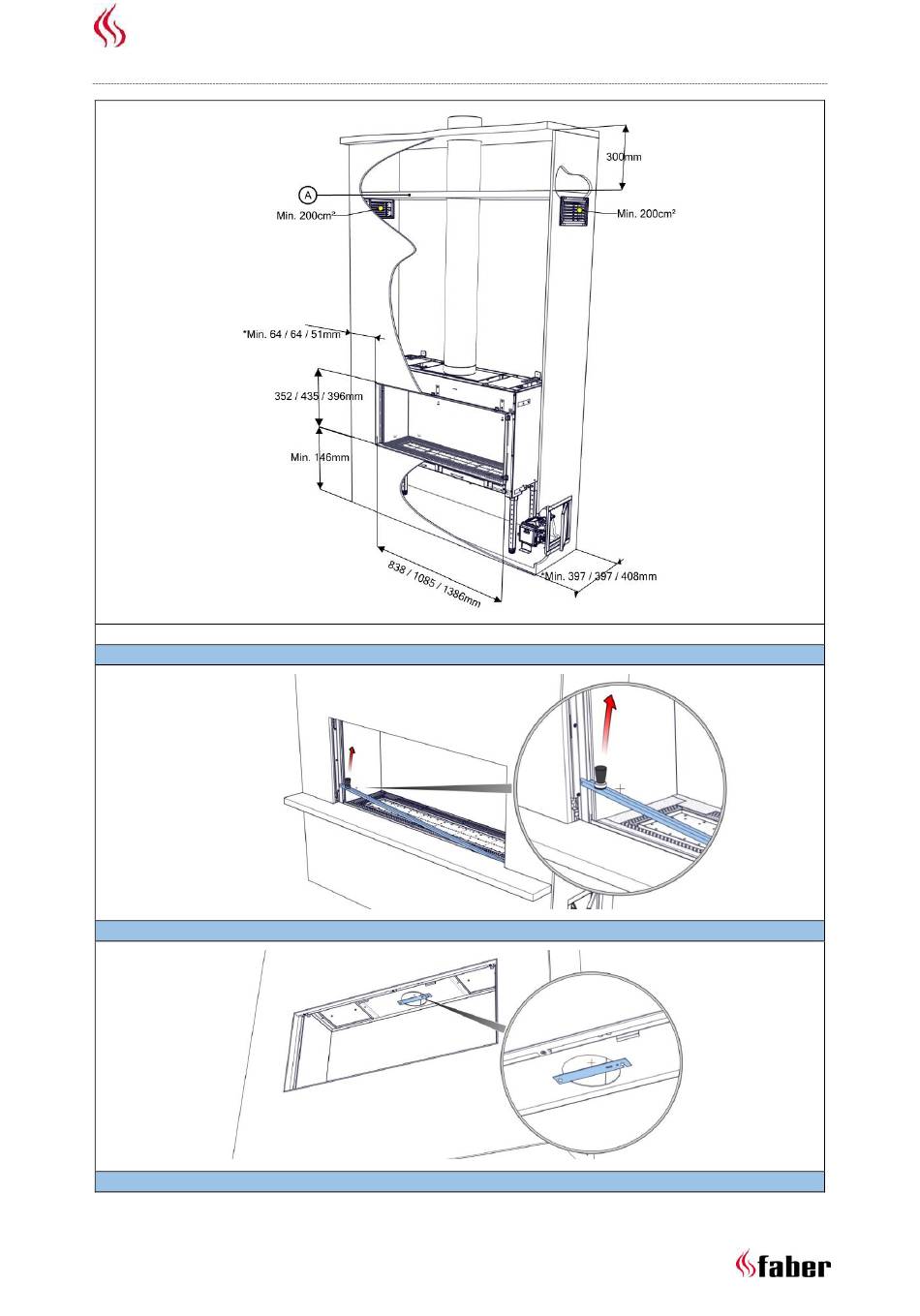 300mm

A

Min. 200cm²

Min. 200cm²

*Min. 64 / 64 / 51mm

352 / 435 / 396mm

Min. 146mm

838 / 1085 / 1386mm

*Min. 397 / 397 / 408mm

faber