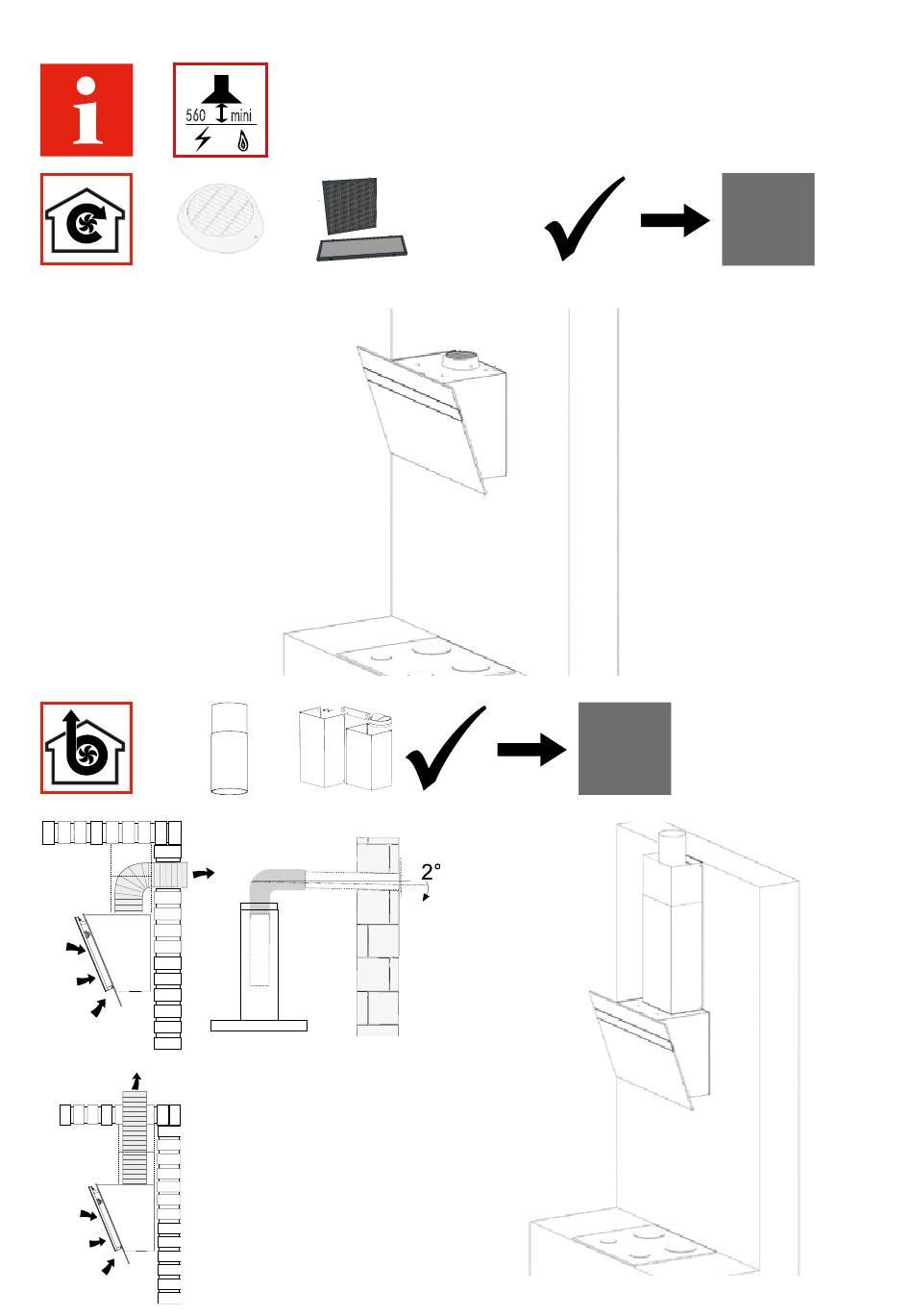 i

560 mini

2°