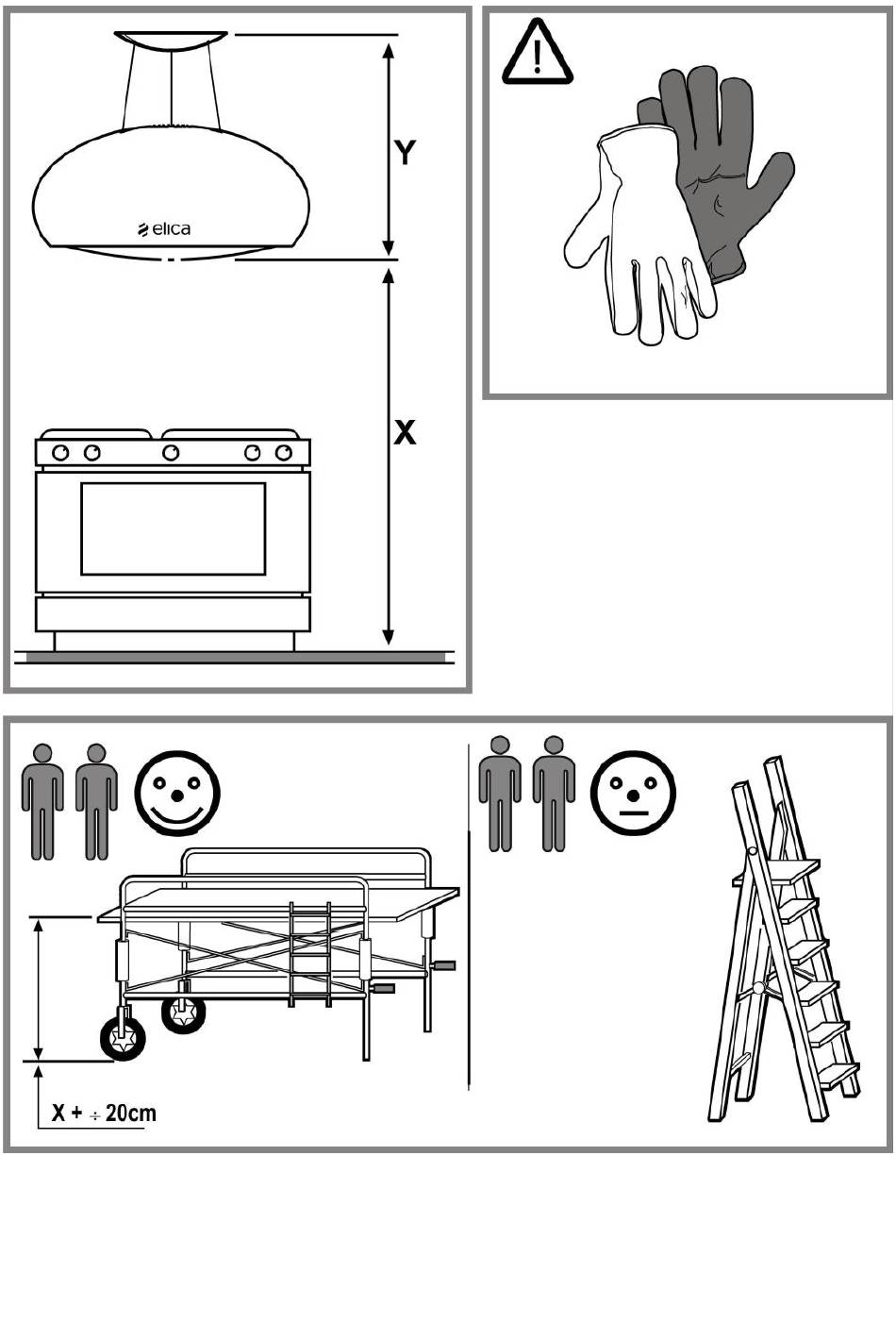 elica
Y
X
X + ÷ 20cm