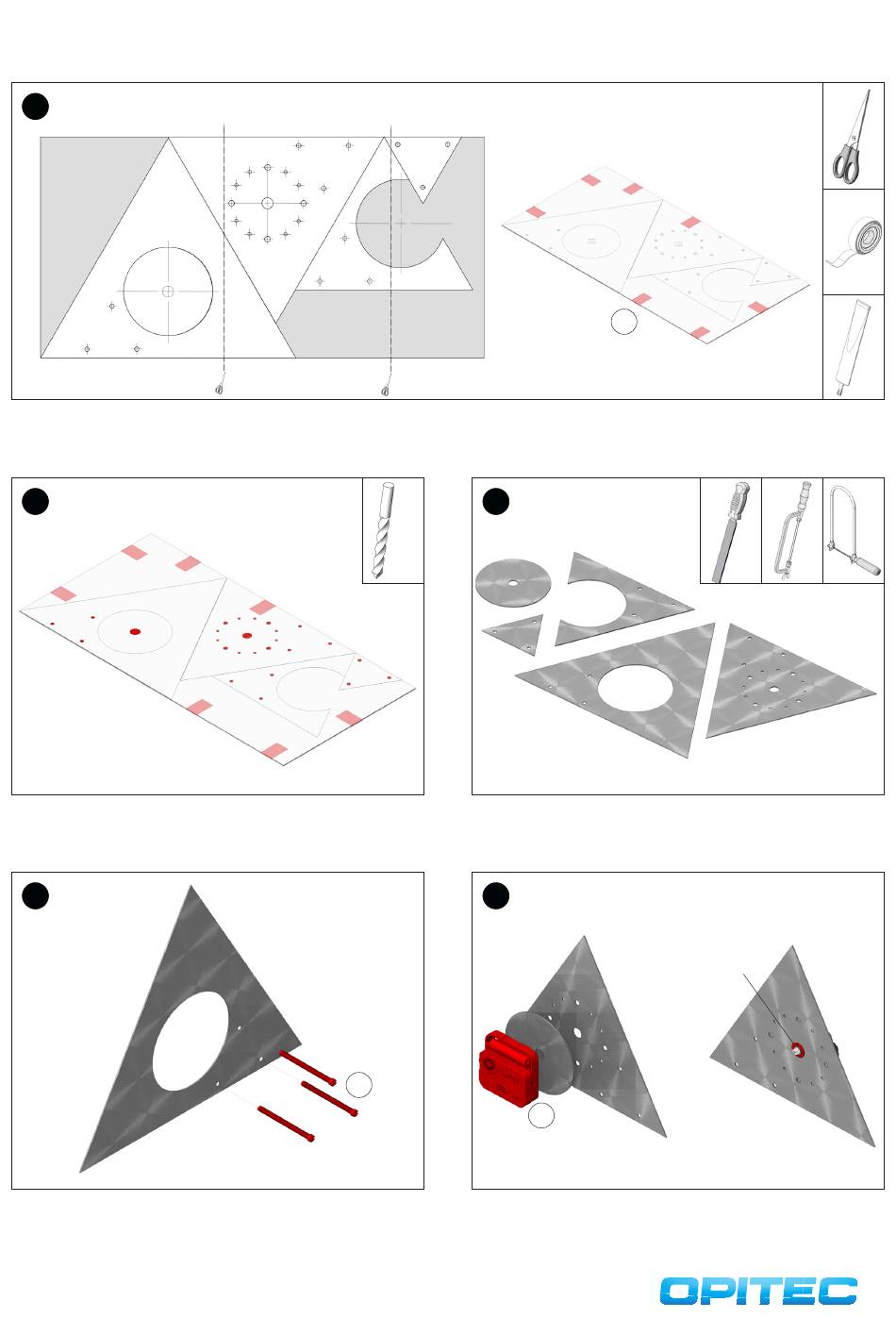 OPITEC