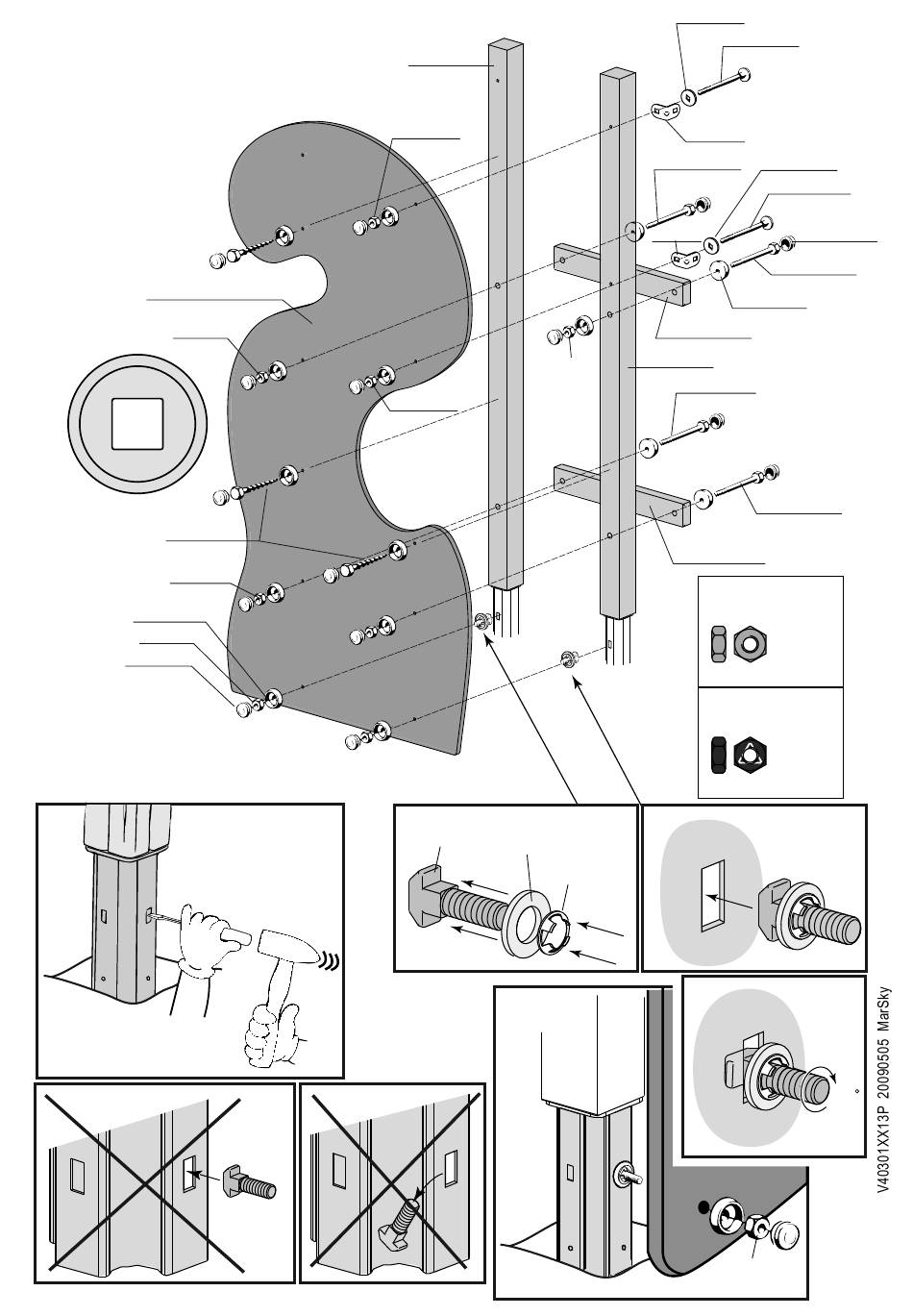 V40301XX13P 20090505 MarSky