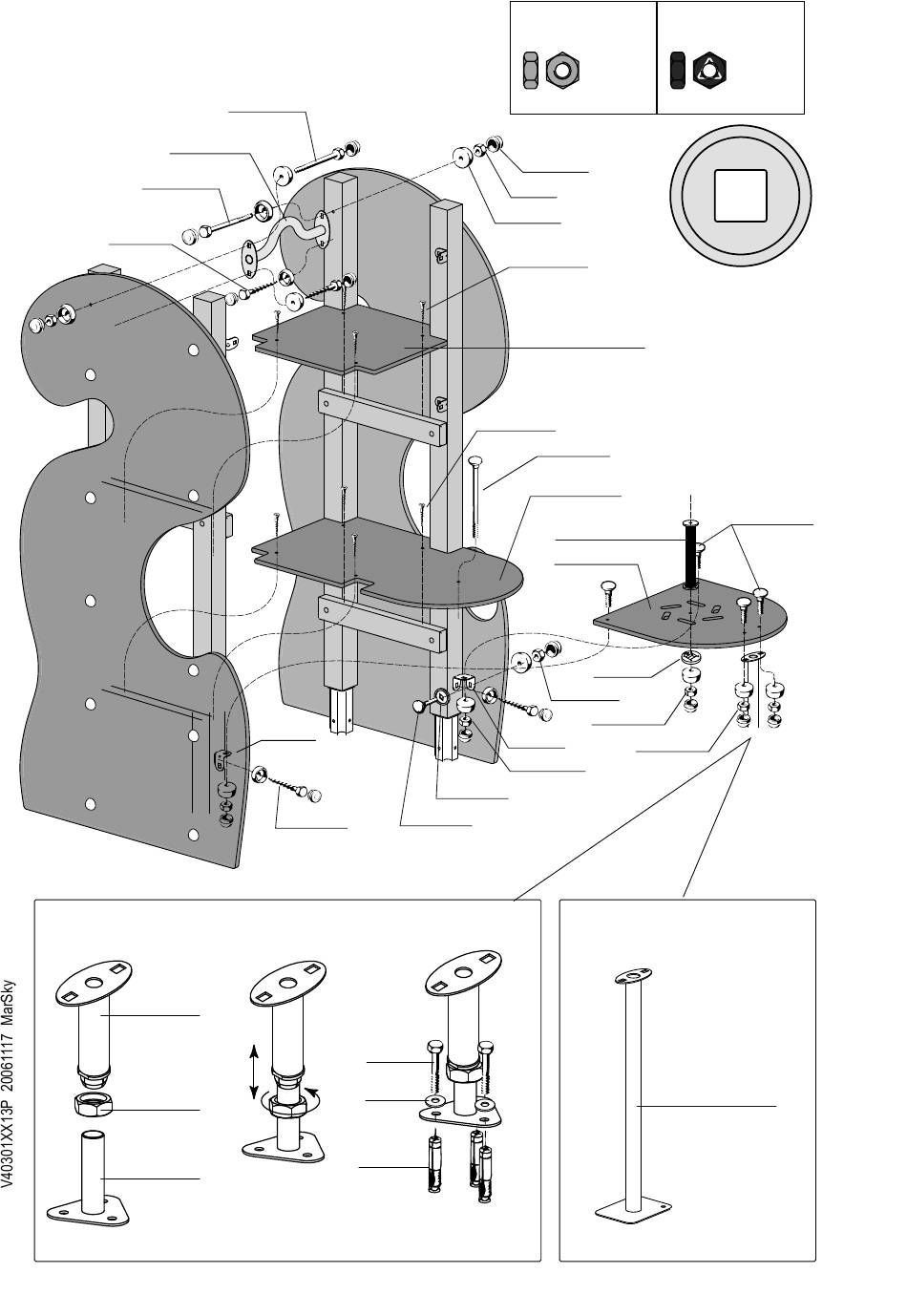 V40301XX13P 20061117 MarSky