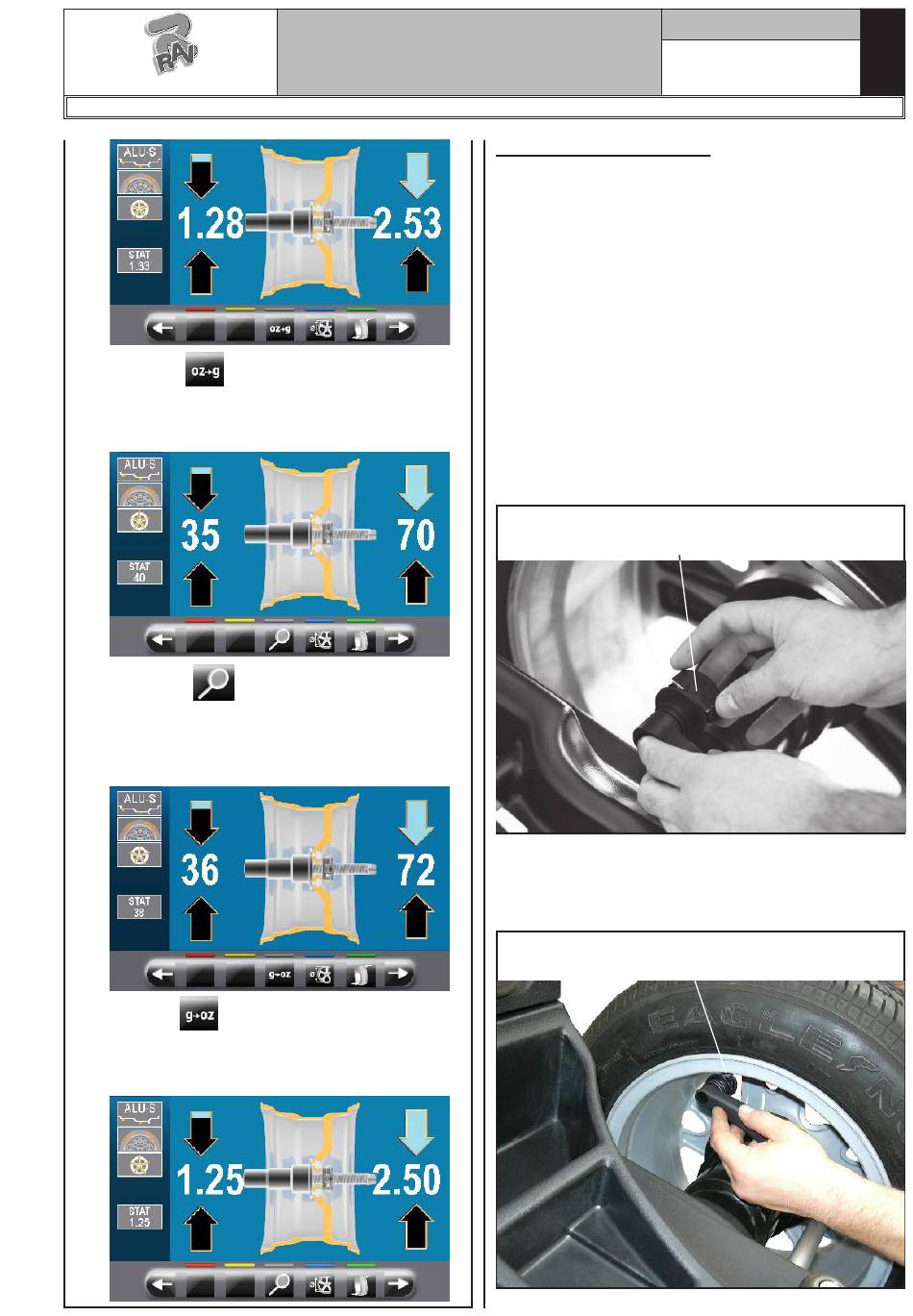 RAV

ALU-S

1.28

2.53

STAT 1.33

oz+g

oz+g

ALU-S

35

70

STAT 40

ALU-S

36

72

STAT 38

g+oz

g+oz

ALU-S

1.25

2.50

STAT 1.25

EAGLE